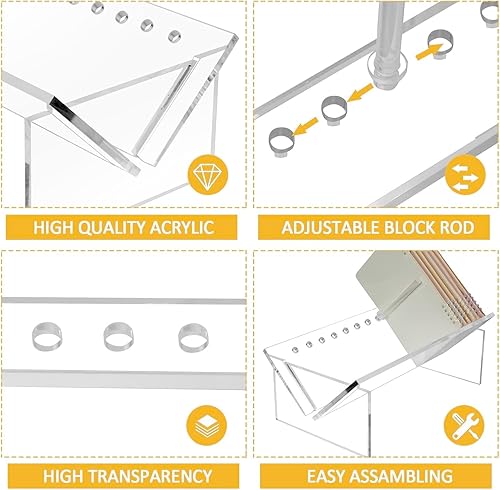 HIGH QUALITY ACRYLIC

ADJUSTABLE BLOCK ROD

HIGH TRANSPARENCY

EASY ASSAMBLING