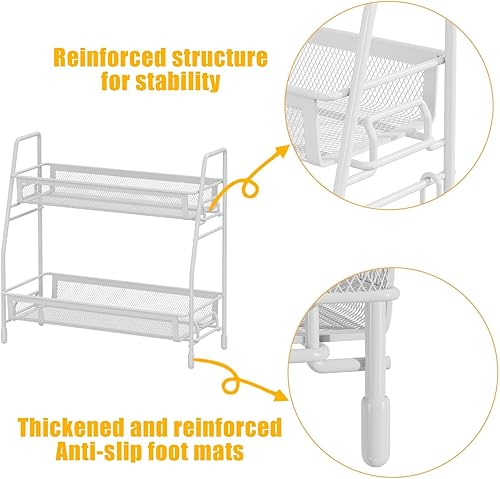 Reinforced structure for stability

Thickened and reinforced Anti-slip foot mats