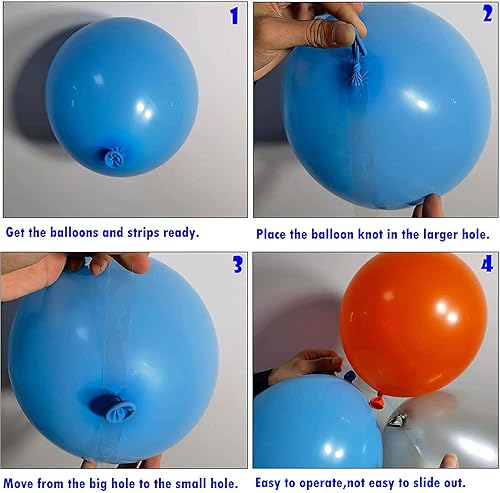 1

Get the balloons and strips ready.

2

Place the balloon knot in the larger hole.

3

Move from the big hole to the small hole.

4

Easy to operate,not easy to slide out.