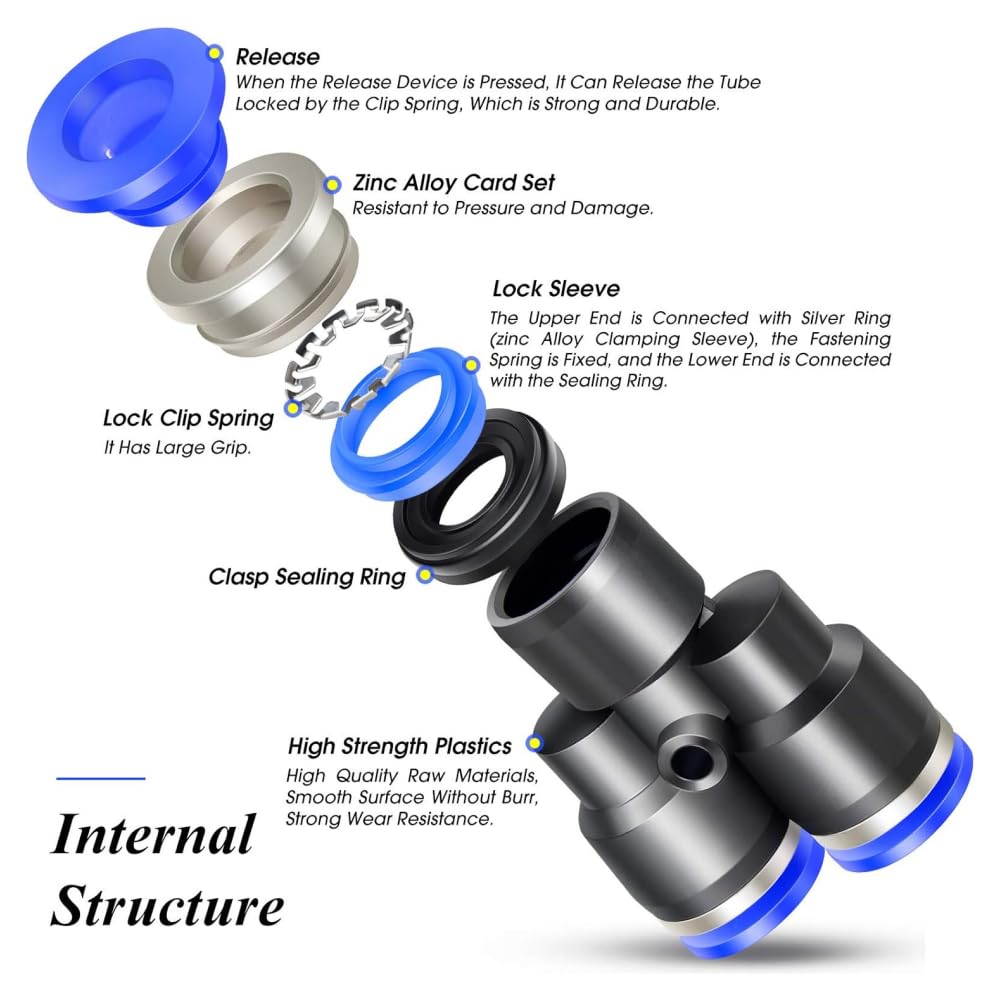 Release
When the Release Device is Pressed, It Can Release the Tube Locked by the Clip Spring, Which is Strong and Durable.

Zinc Alloy Card Set
Resistant to Pressure and Damage.

Lock Sleeve
The Upper End is Connected with Silver Ring (zinc Alloy Clamping Sleeve), the Fastening Spring is Fixed, and the Lower End is Connected with the Sealing Ring.

Lock Clip Spring
It Has Large Grip.

Clasp Sealing Ring

High Strength Plastics
High Quality Raw Materials, Smooth Surface Without Burr, Strong Wear Resistance.

Internal Structure