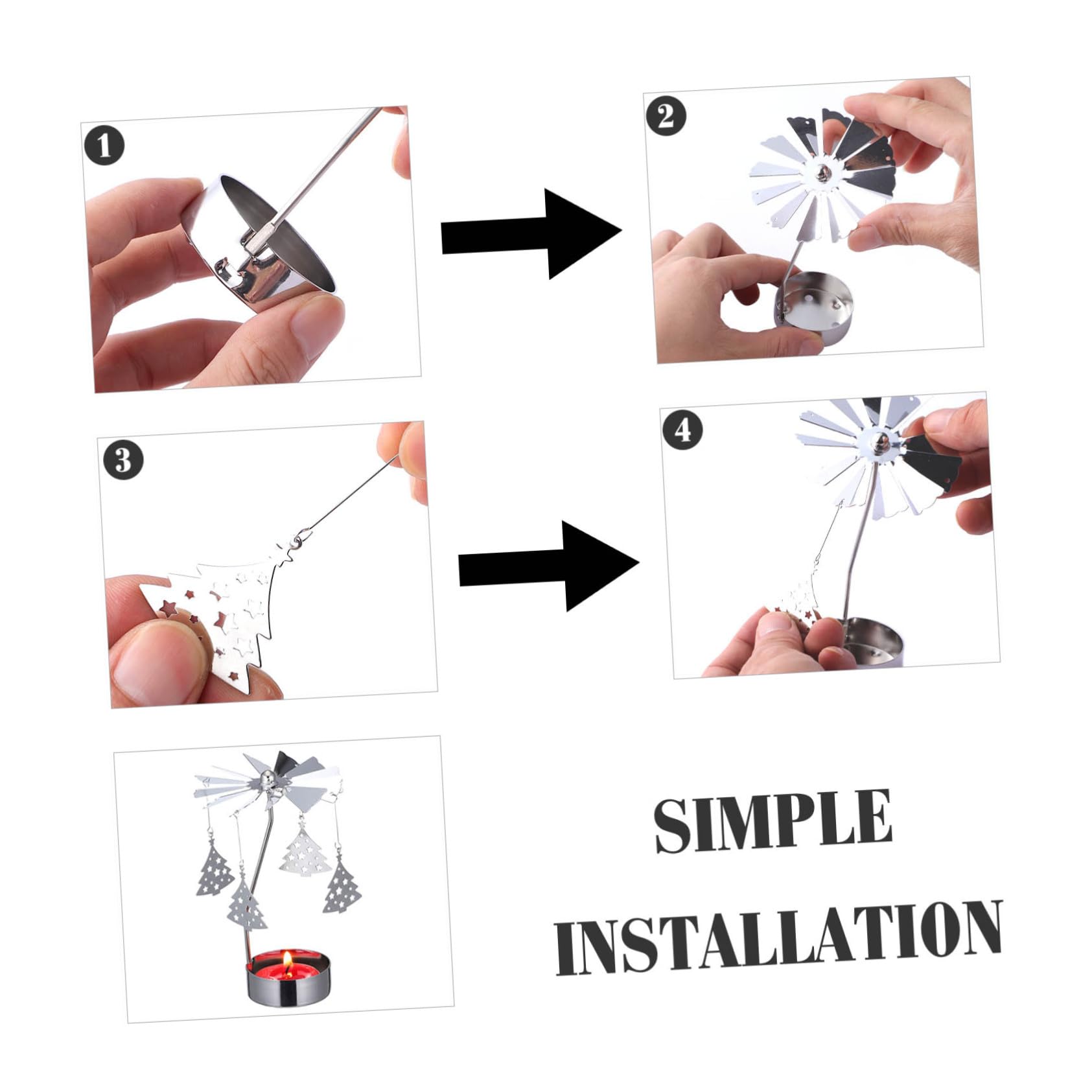 1

2

3

4

SIMPLE INSTALLATION