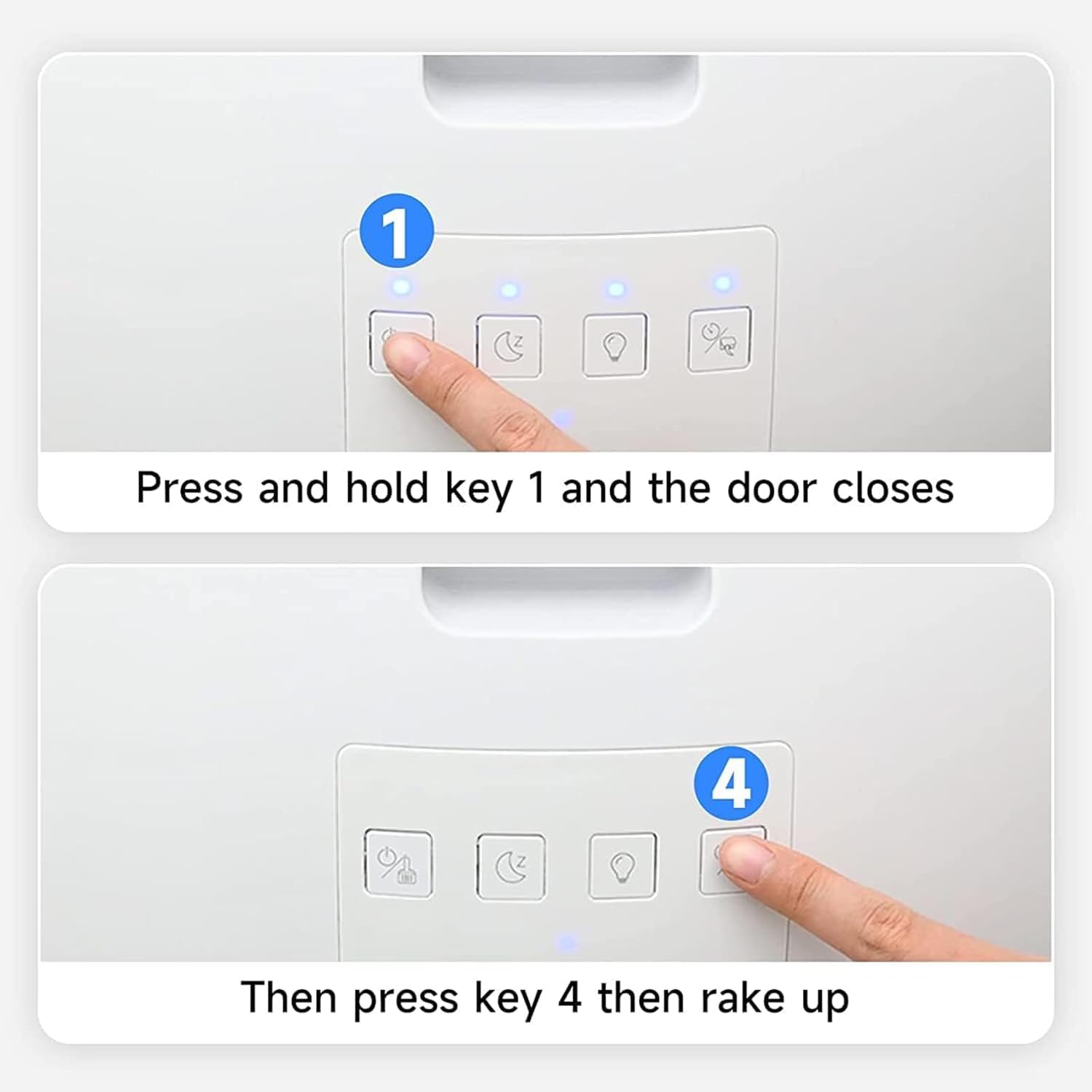 1

Press and hold key 1 and the door closes

4

Then press key 4 then rake up