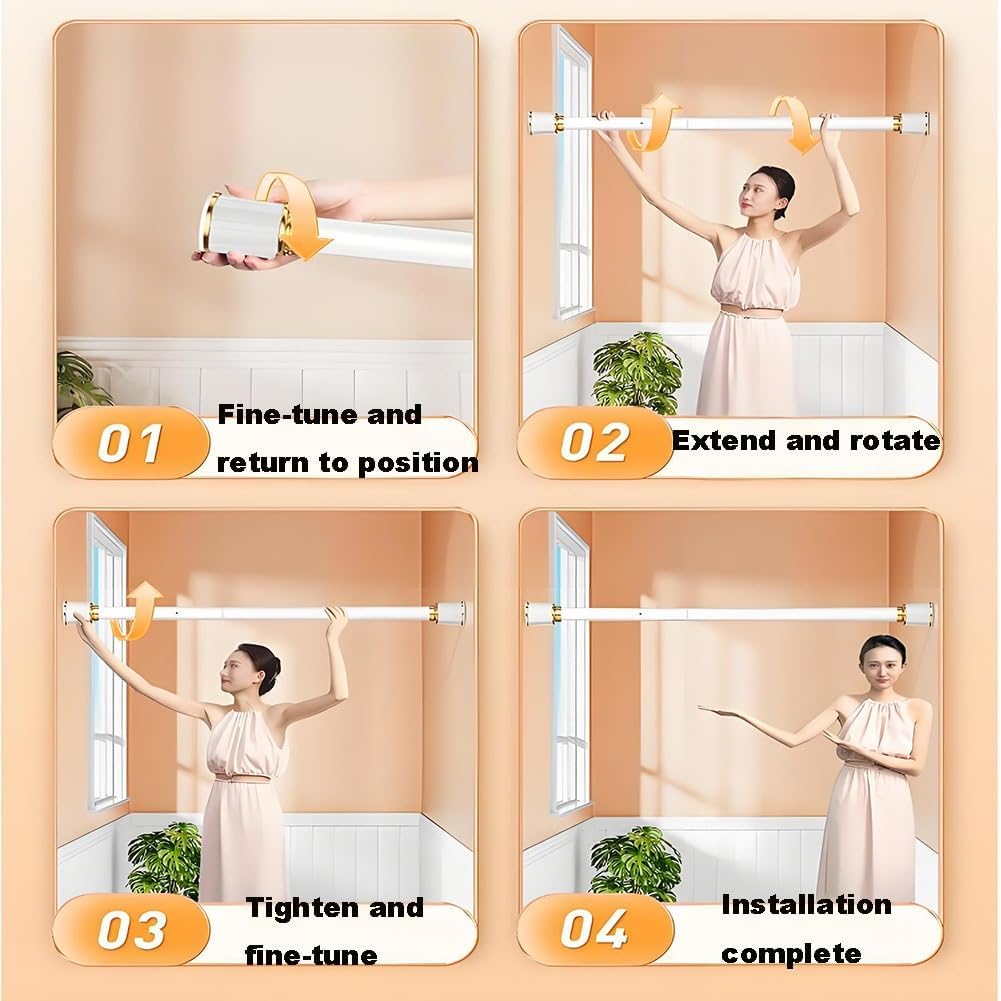 01 Fine-tune and return to position

02 Extend and rotate

03 Tighten and fine-tune

04 Installation complete