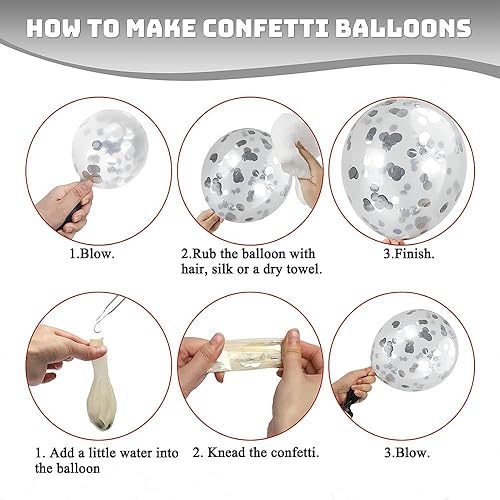 HOW TO MAKE CONFETTI BALLOONS

1.Blow.

2.Rub the balloon with hair, silk or a dry towel.

3.Finish.

1. Add a little water into the balloon

2. Knead the confetti.

3.Blow.