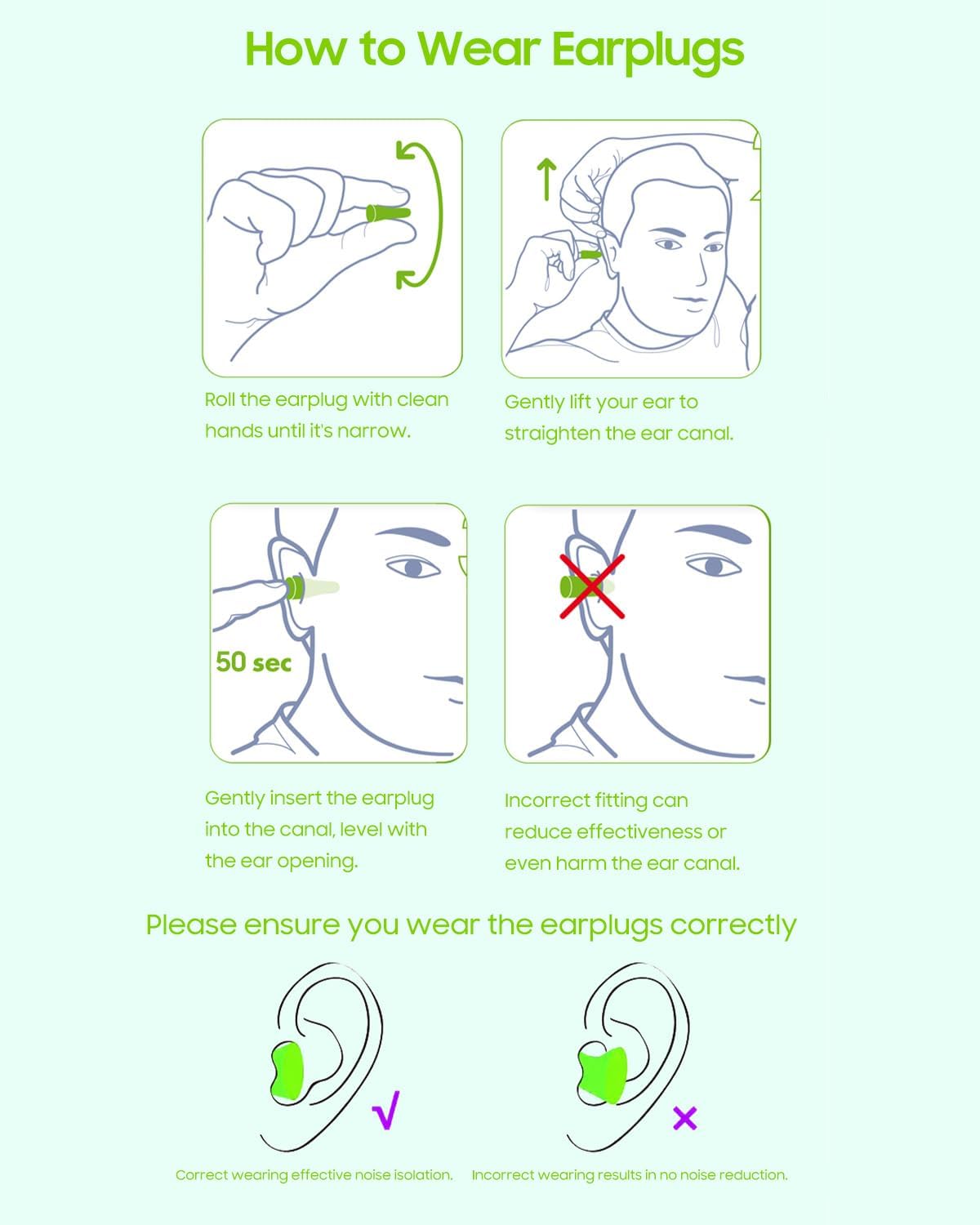 How to Wear Earplugs

Roll the earplug with clean hands until it's narrow.

Gently lift your ear to straighten the ear canal.

50 sec

Gently insert the earplug into the canal, level with the ear opening.

Incorrect fitting can reduce effectiveness or even harm the ear canal.

Please ensure you wear the earplugs correctly

√

×

Correct wearing effective noise isolation.

Incorrect wearing results in no noise reduction.