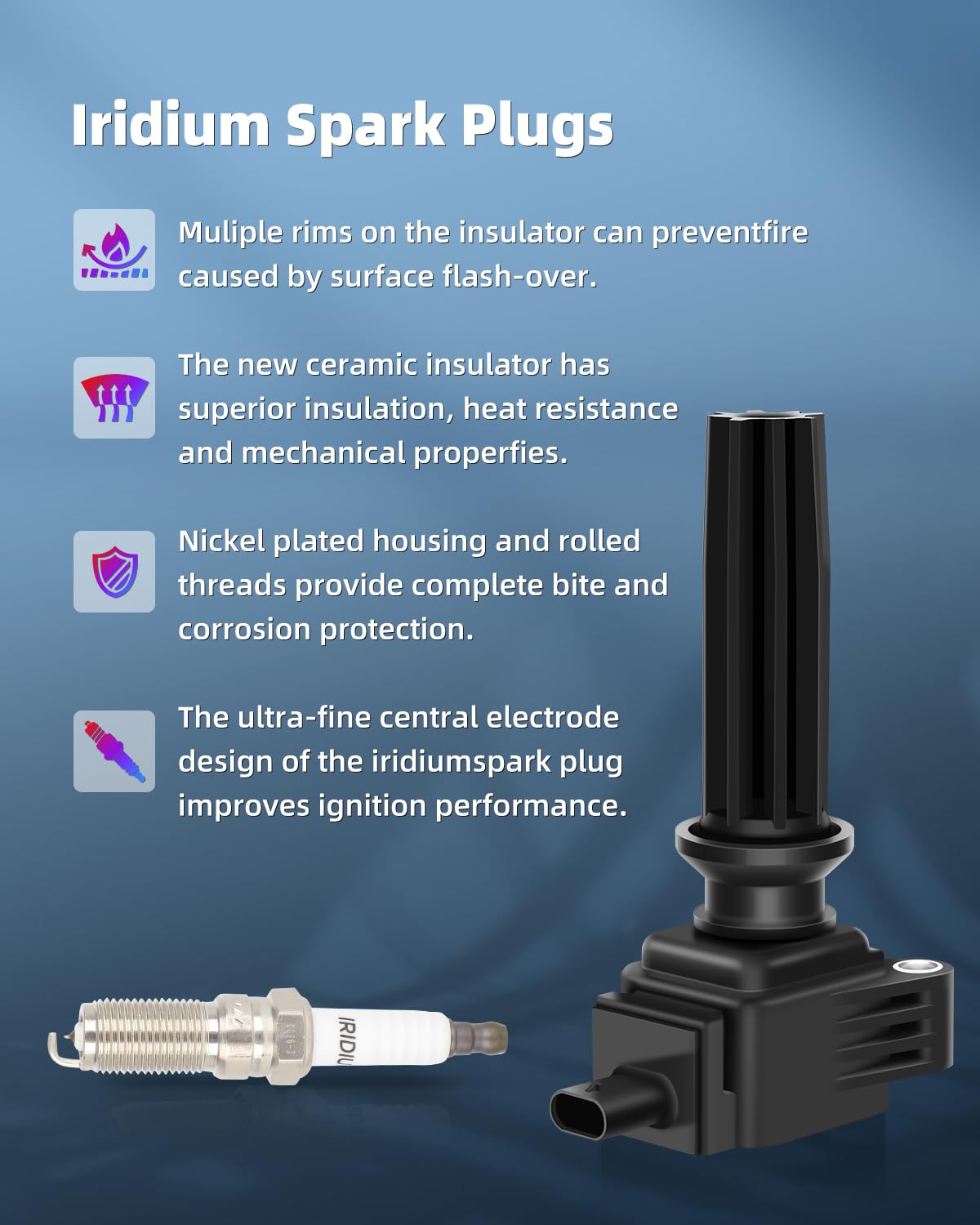 Iridium Spark Plugs

Muliple rims on the insulator can preventfire caused by surface flash-over.

The new ceramic insulator has superior insulation, heat resistance and mechanical properfies.

Nickel plated housing and rolled threads provide complete bite and corrosion protection.

The ultra-fine central electrode design of the iridiumspark plug improves ignition performance.

IRIDIU