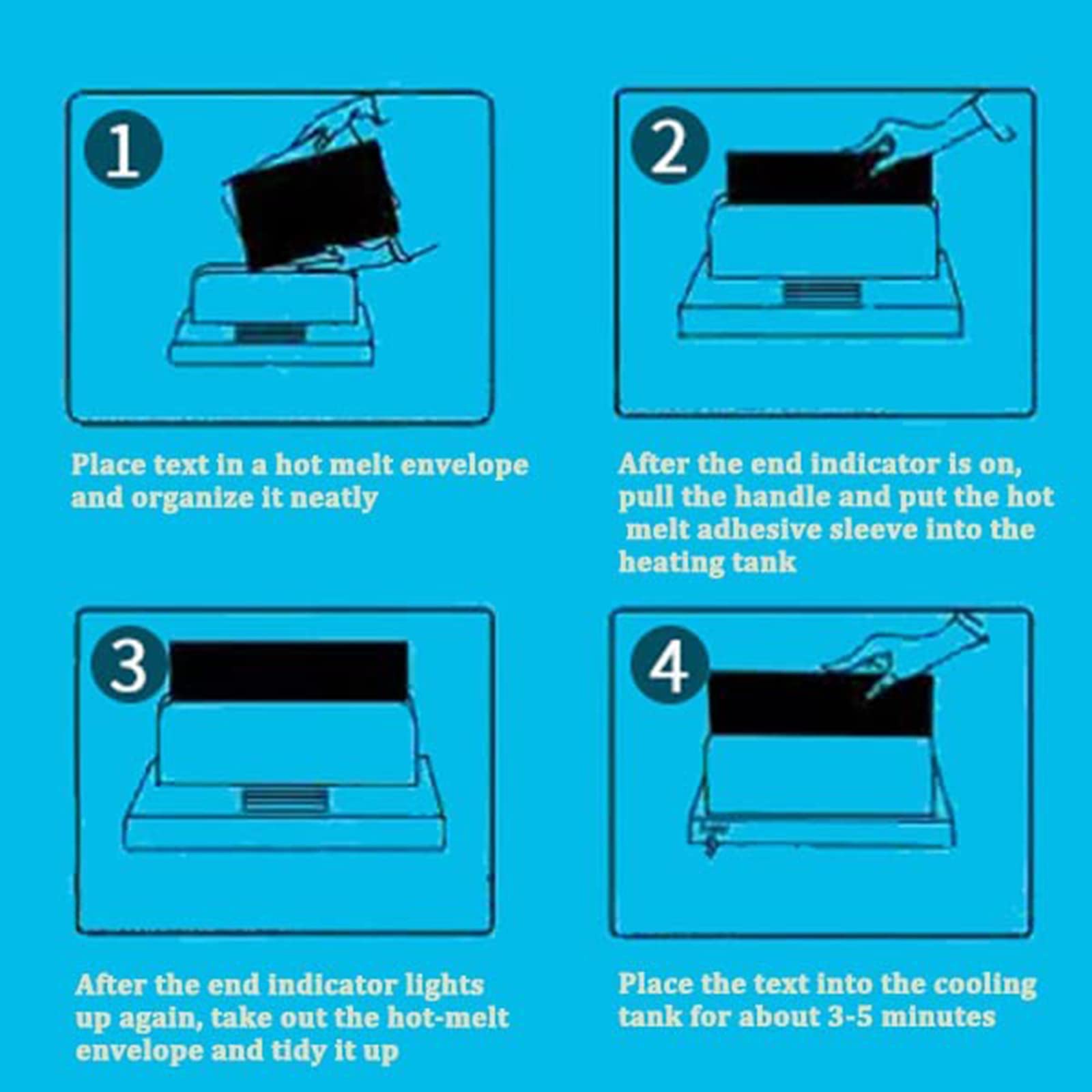 1

Place text in a hot melt envelope and organize it neatly

2

After the end indicator is on, pull the handle and put the hot melt adhesive sleeve into the heating tank

3

After the end indicator lights up again, take out the hot-melt envelope and tidy it up

4

Place the text into the cooling tank for about 3-5 minutes