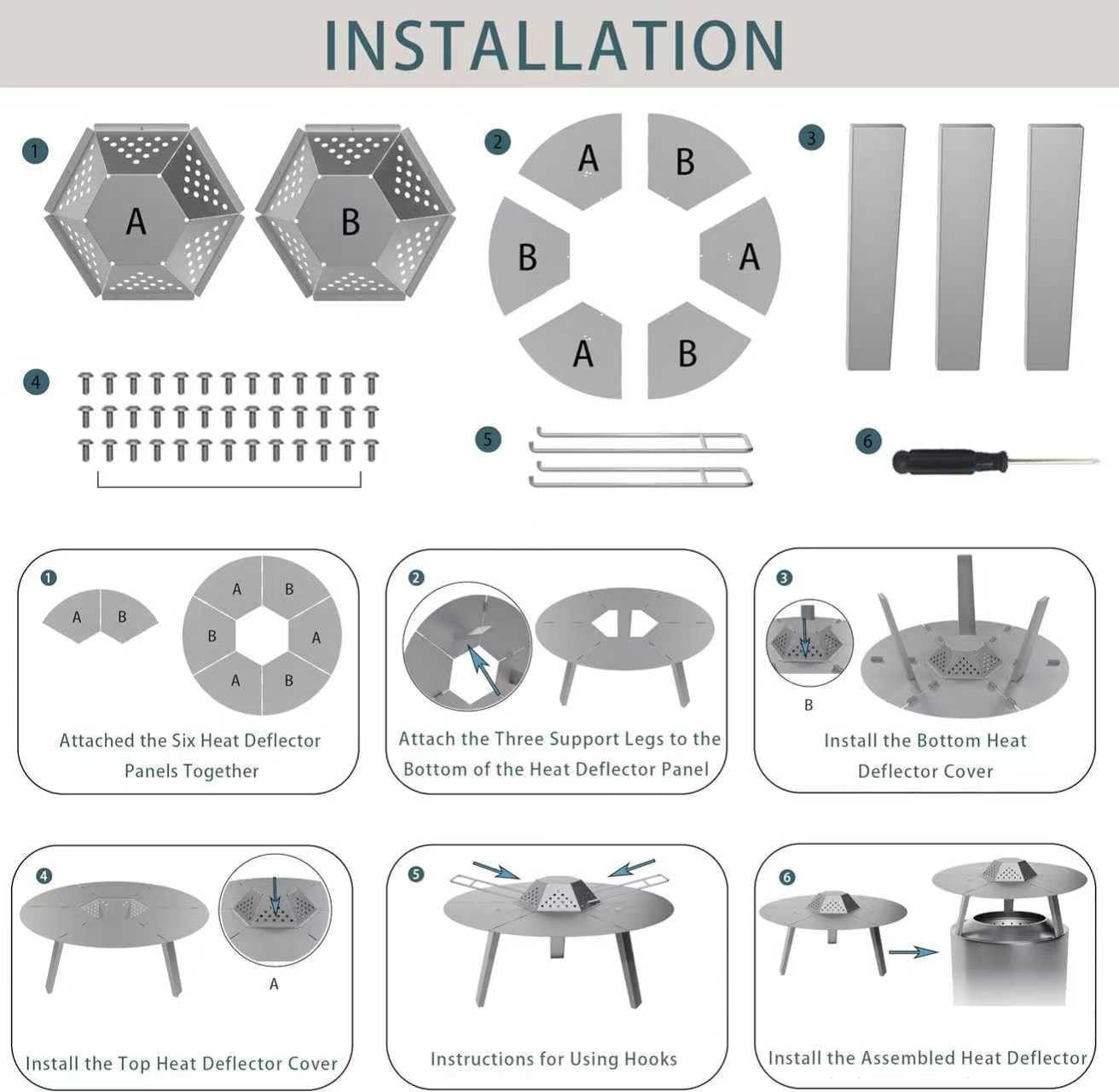 INSTALLATION

1

A

B

2

A

B

B

A

A

B

3

4

5

6

1

A

B

A

B

B

A

A

B

Attached the Six Heat Deflector Panels Together

2

Attach the Three Support Legs to the Bottom of the Heat Deflector Panel

3

B

Install the Bottom Heat Deflector Cover

4

A

Install the Top Heat Deflector Cover

5

Instructions for Using Hooks

6

Install the Assembled Heat Deflector