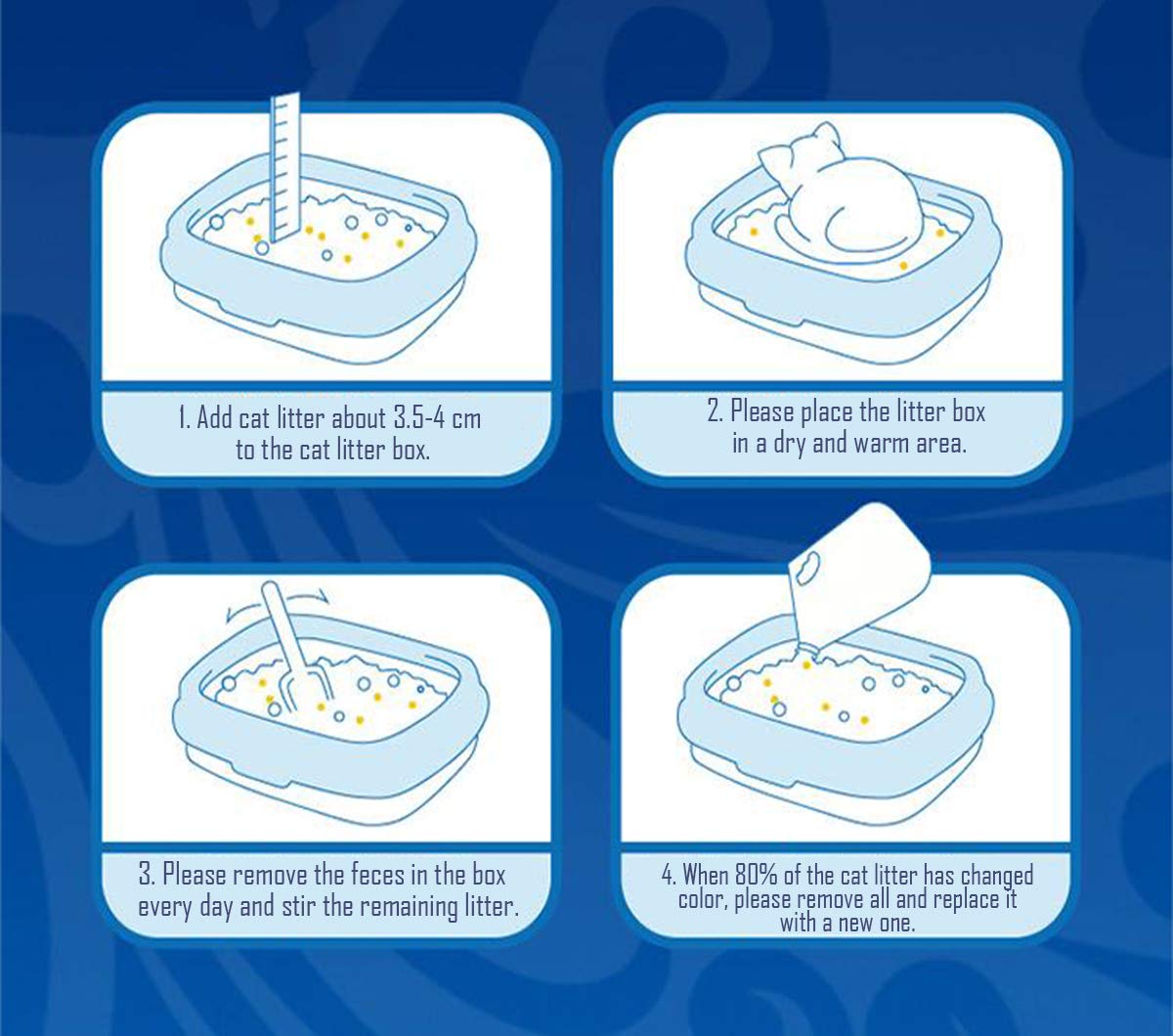 1. Add cat litter about 3.5-4 cm to the cat litter box.

2. Please place the litter box in a dry and warm area.

3. Please remove the feces in the box every day and stir the remaining litter.

4. When 80% of the cat litter has changed color, please remove all and replace it with a new one.