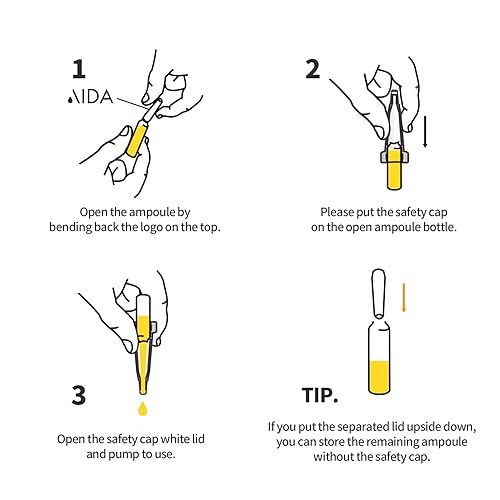 1

AIDA

Open the ampoule by bending back the logo on the top.

2

Please put the safety cap on the open ampoule bottle.

3

Open the safety cap white lid and pump to use.

TIP.

If you put the separated lid upside down, you can store the remaining ampoule without the safety cap.