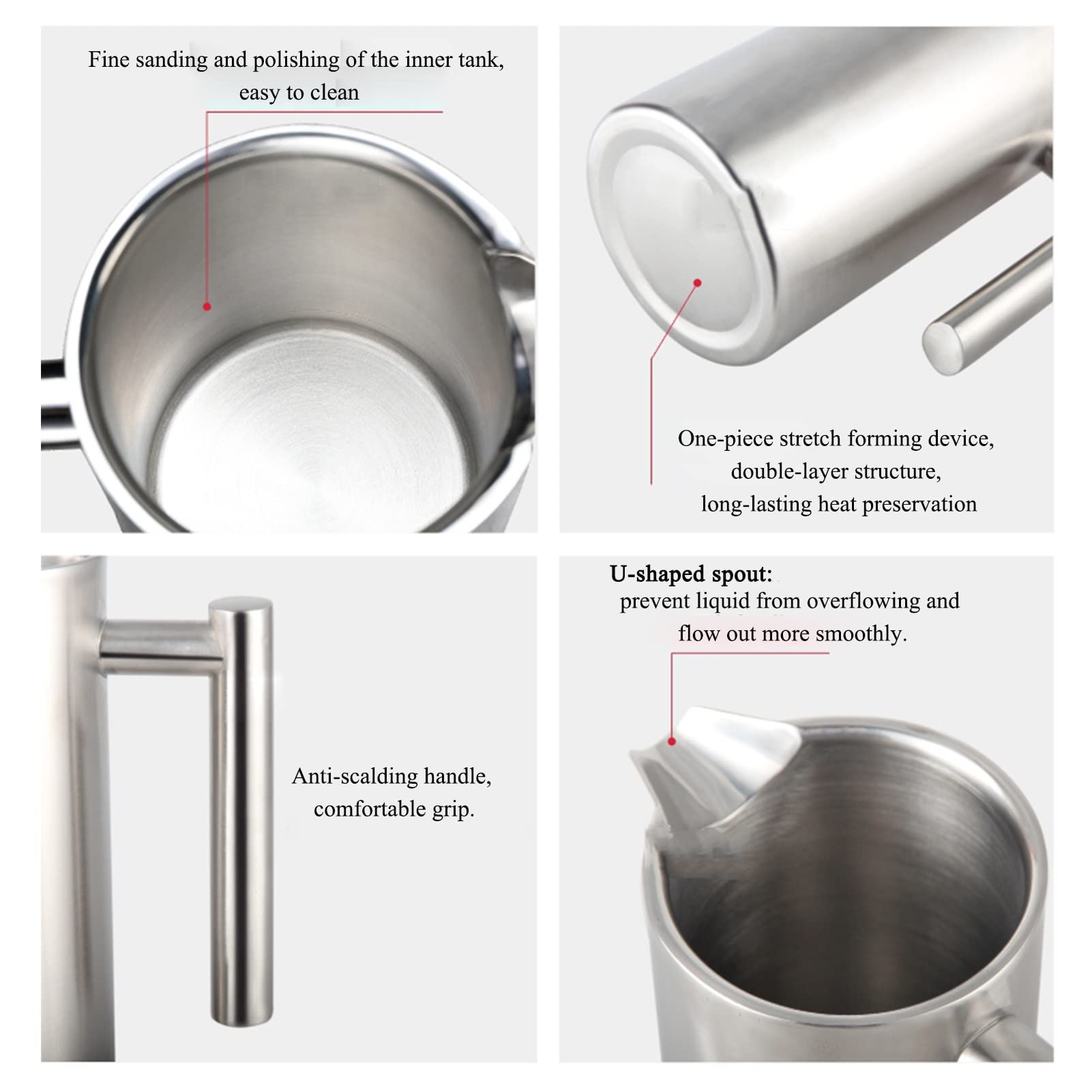 Fine sanding and polishing of the inner tank, easy to clean

One-piece stretch forming device, double-layer structure, long-lasting heat preservation

Anti-scalding handle, comfortable grip.

U-shaped spout:
prevent liquid from overflowing and flow out more smoothly.