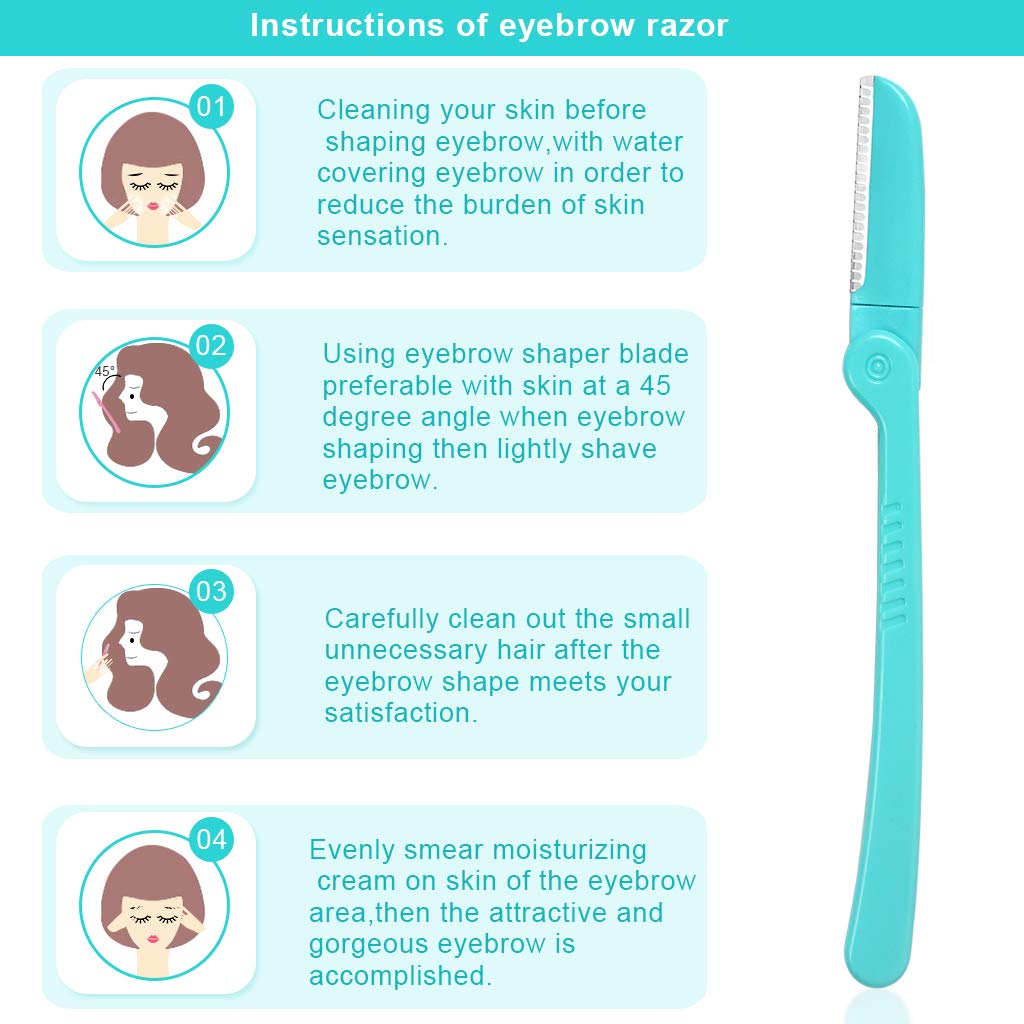 Instructions of eyebrow razor

01

Cleaning your skin before shaping eyebrow,with water covering eyebrow in order to reduce the burden of skin sensation.

02

45°

Using eyebrow shaper blade preferable with skin at a 45 degree angle when eyebrow shaping then lightly shave eyebrow.

03

Carefully clean out the small unnecessary hair after the eyebrow shape meets your satisfaction.

04

Evenly smear moisturizing cream on skin of the eyebrow area,then the attractive and gorgeous eyebrow is accomplished.