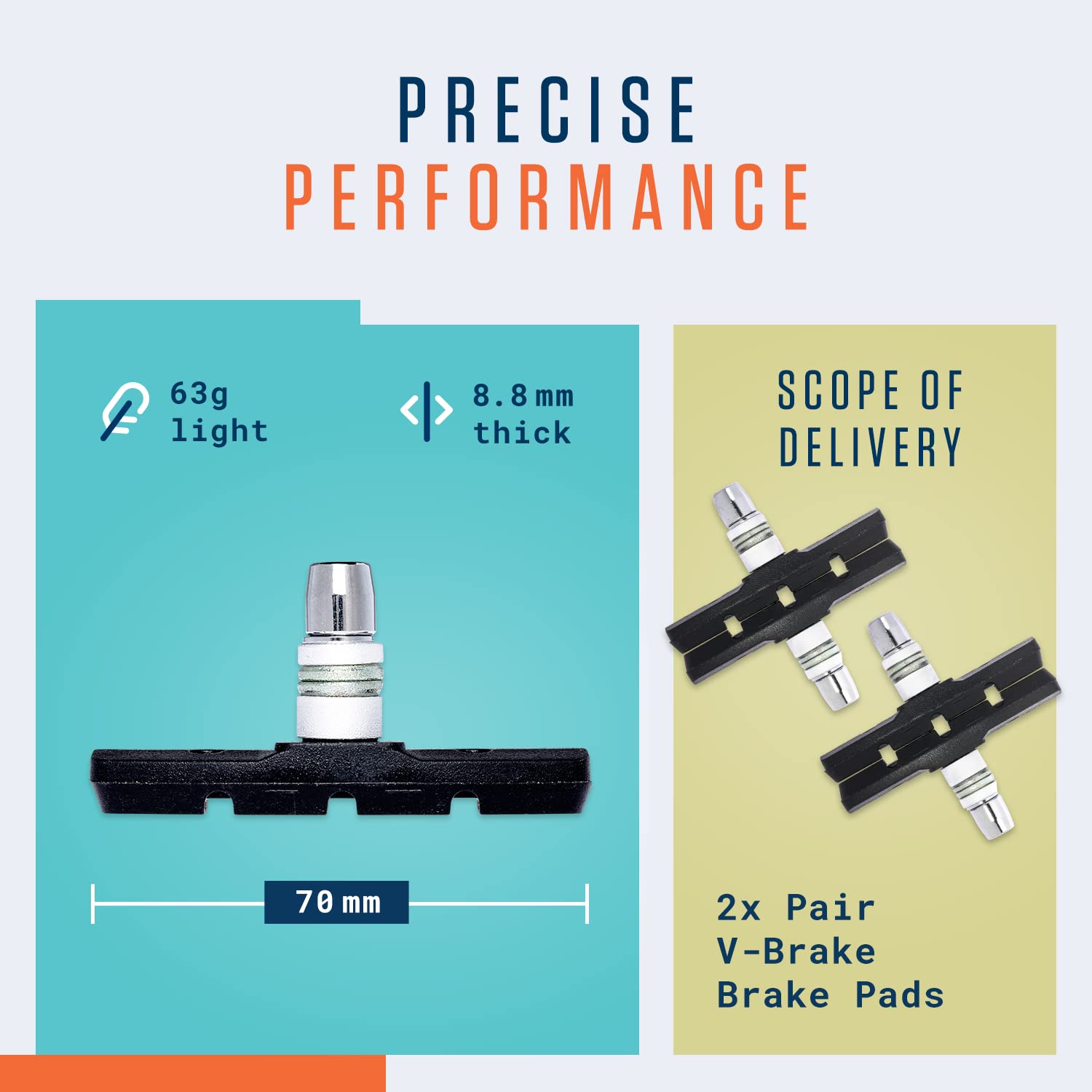 PRECISE
PERFORMANCE

63g
light

8.8 mm
thick

70 mm

SCOPE OF
DELIVERY

2x Pair
V-Brake
Brake Pads