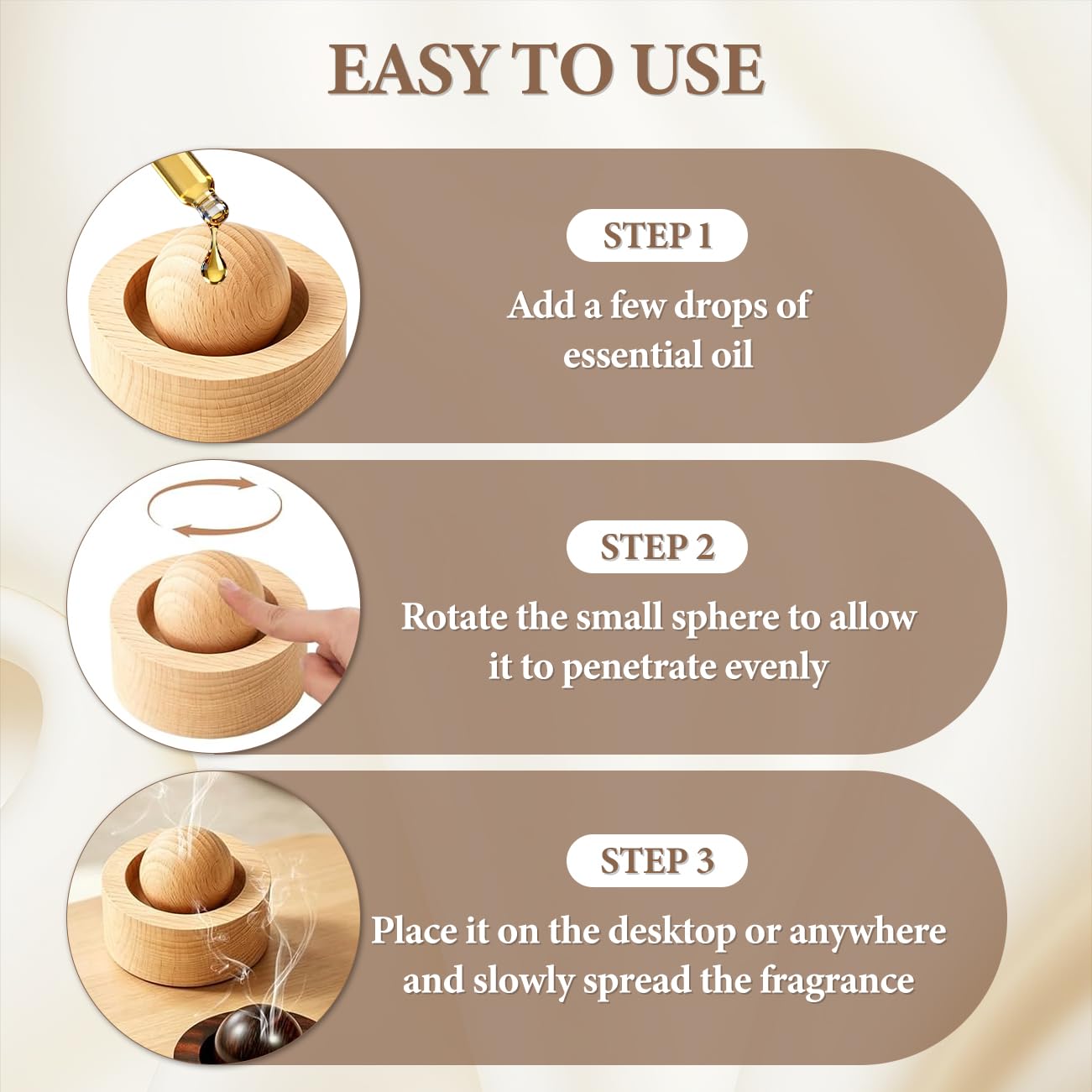 EASY TO USE

STEP 1

Add a few drops of essential oil

STEP 2

Rotate the small sphere to allow it to penetrate evenly

STEP 3

Place it on the desktop or anywhere and slowly spread the fragrance