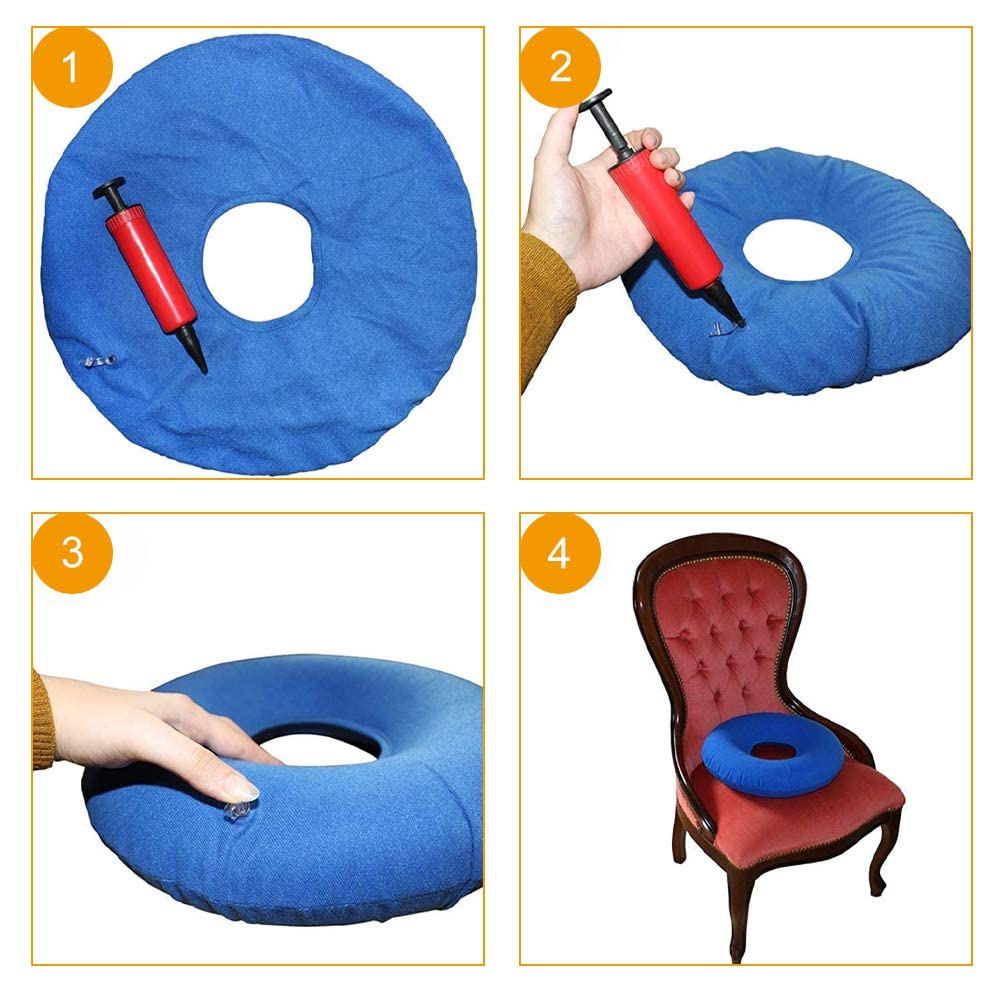 1

2

3

4