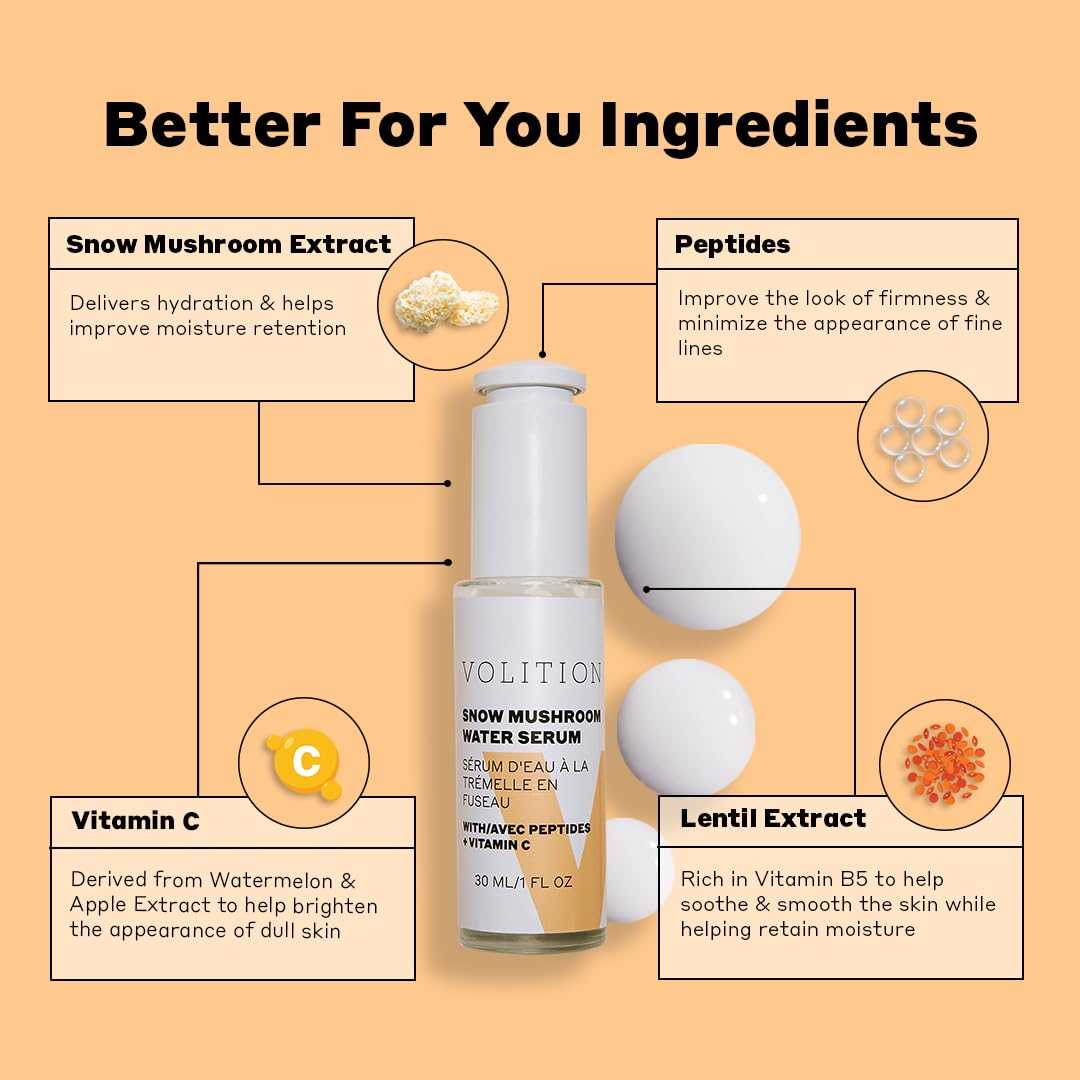 Better For You Ingredients

Snow Mushroom Extract

Delivers hydration & helps improve moisture retention

Peptides

Improve the look of firmness & minimize the appearance of fine lines

VOLITION

SNOW MUSHROOM WATER SERUM

SÉRUM D'EAU À LA TRÉMELLE EN FUSEAU

WITH/AVEC PEPTIDES + VITAMIN C

30 ML/1 FL OZ

C

Vitamin C

Derived from Watermelon & Apple Extract to help brighten the appearance of dull skin

Lentil Extract

Rich in Vitamin B5 to help soothe & smooth the skin while helping retain moisture