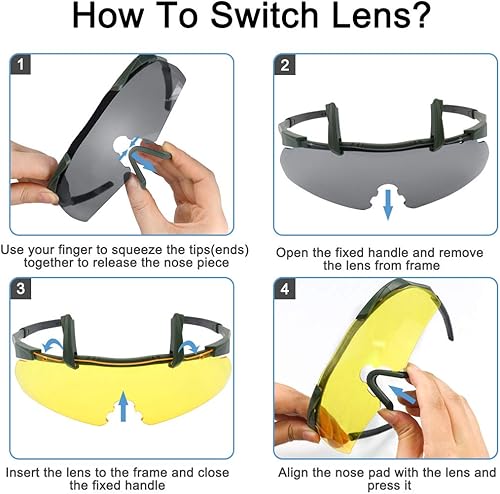 How To Switch Lens?

1

Use your finger to squeeze the tips(ends) together to release the nose piece

2

Open the fixed handle and remove the lens from frame

3

Insert the lens to the frame and close the fixed handle

4

Align the nose pad with the lens and press it