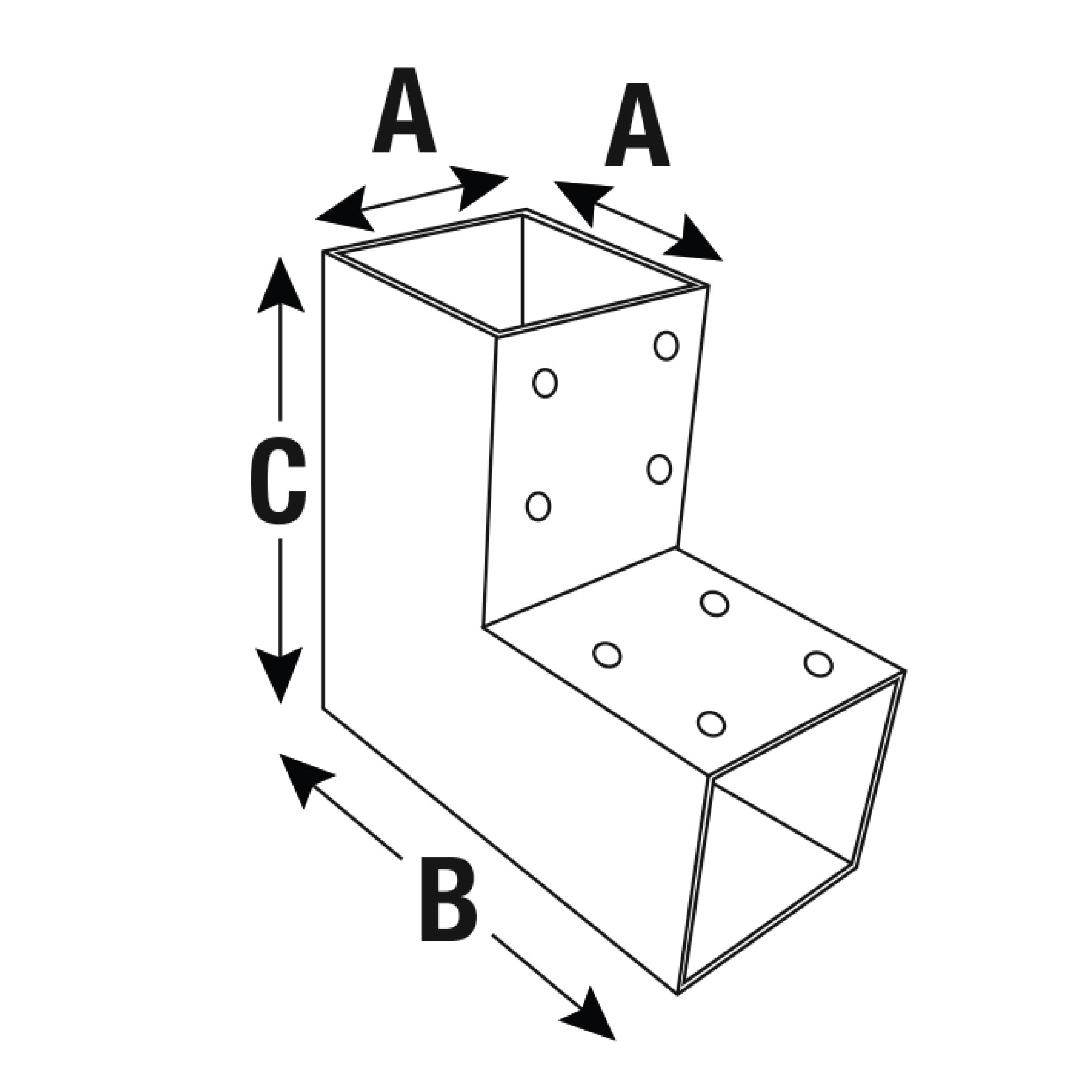 A A

C

B