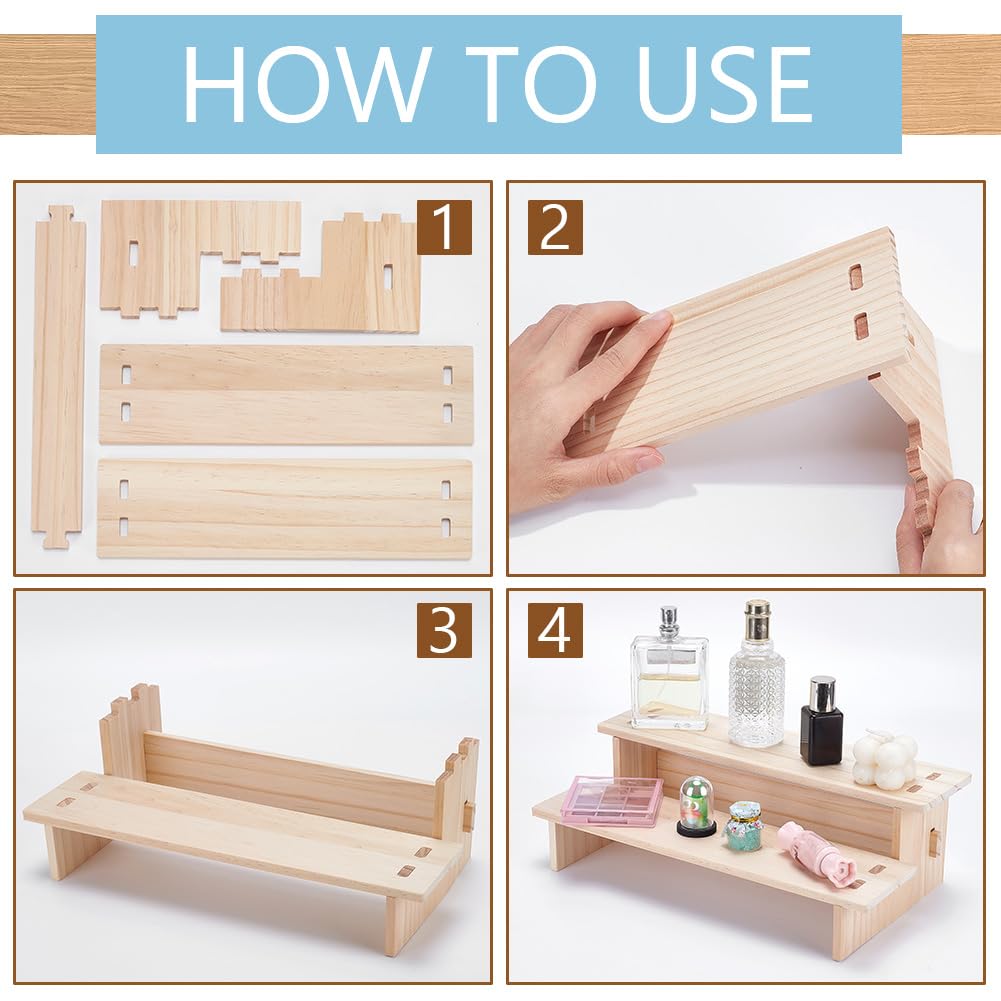 HOW TO USE

1

2

3

4