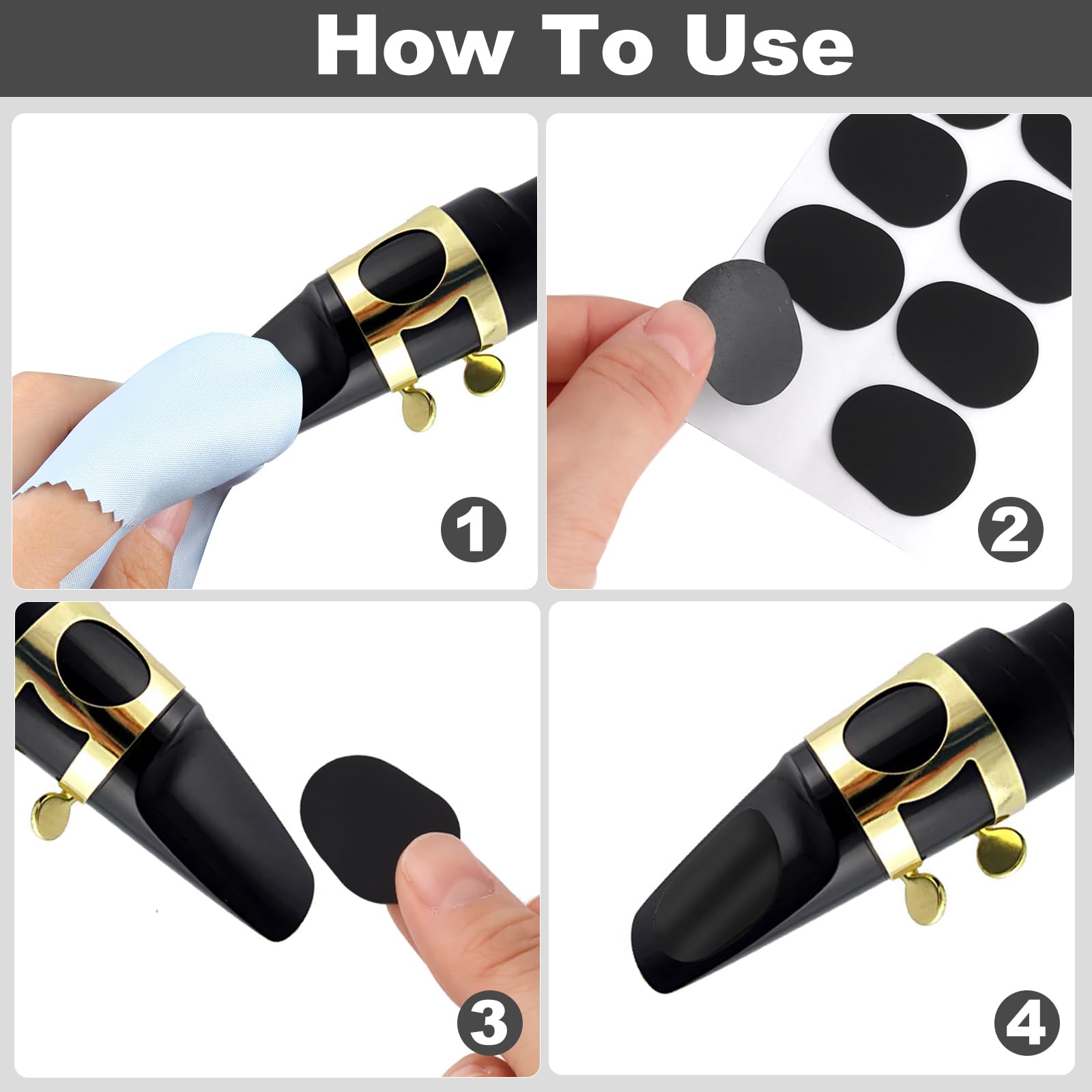 How To Use

1

2

3

4