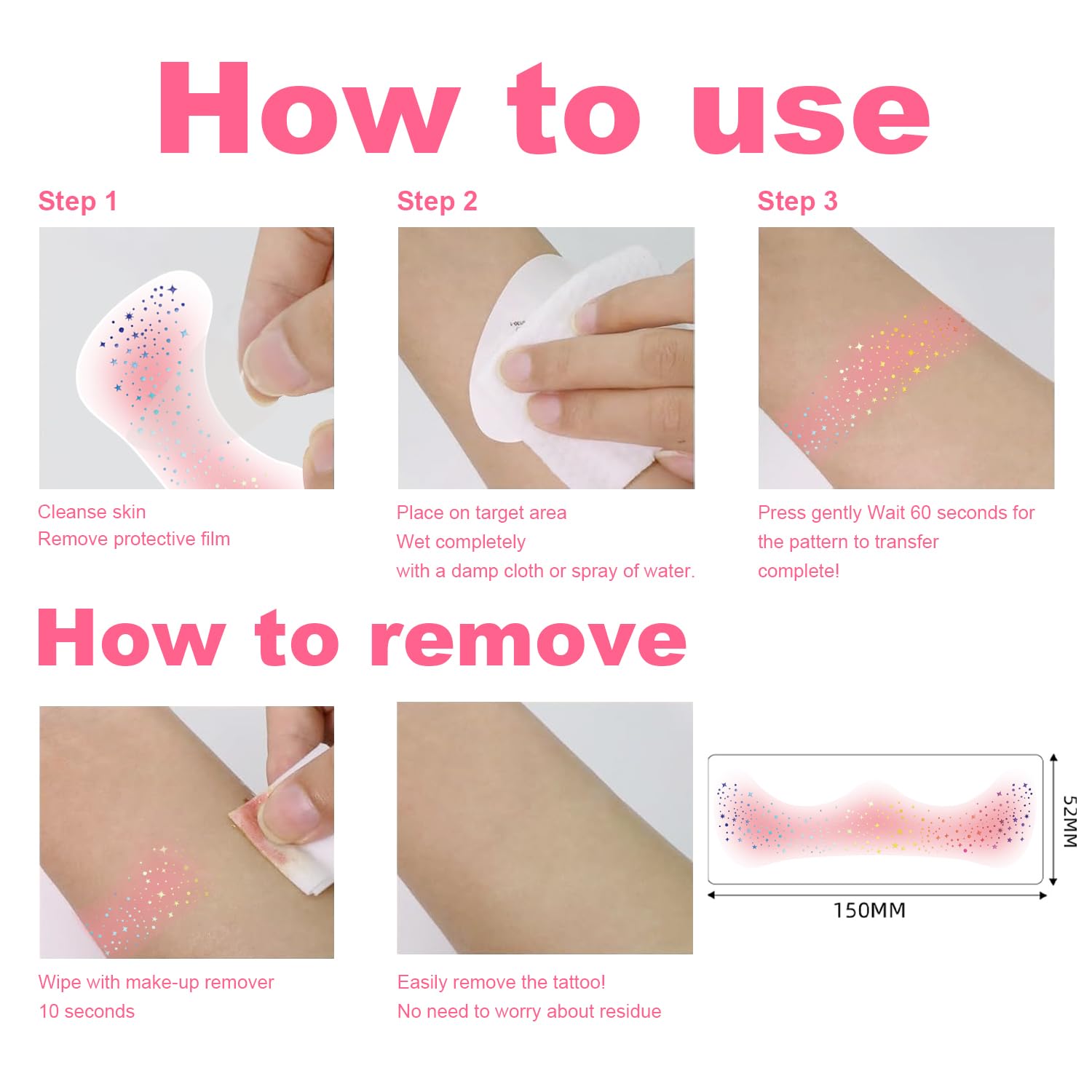 How to use

Step 1

Cleanse skin
Remove protective film

Step 2

Place on target area
Wet completely
with a damp cloth or spray of water.

Step 3

Press gently Wait 60 seconds for the pattern to transfer complete!

How to remove

Wipe with make-up remover
10 seconds

Easily remove the tattoo!
No need to worry about residue

52MM

150MM