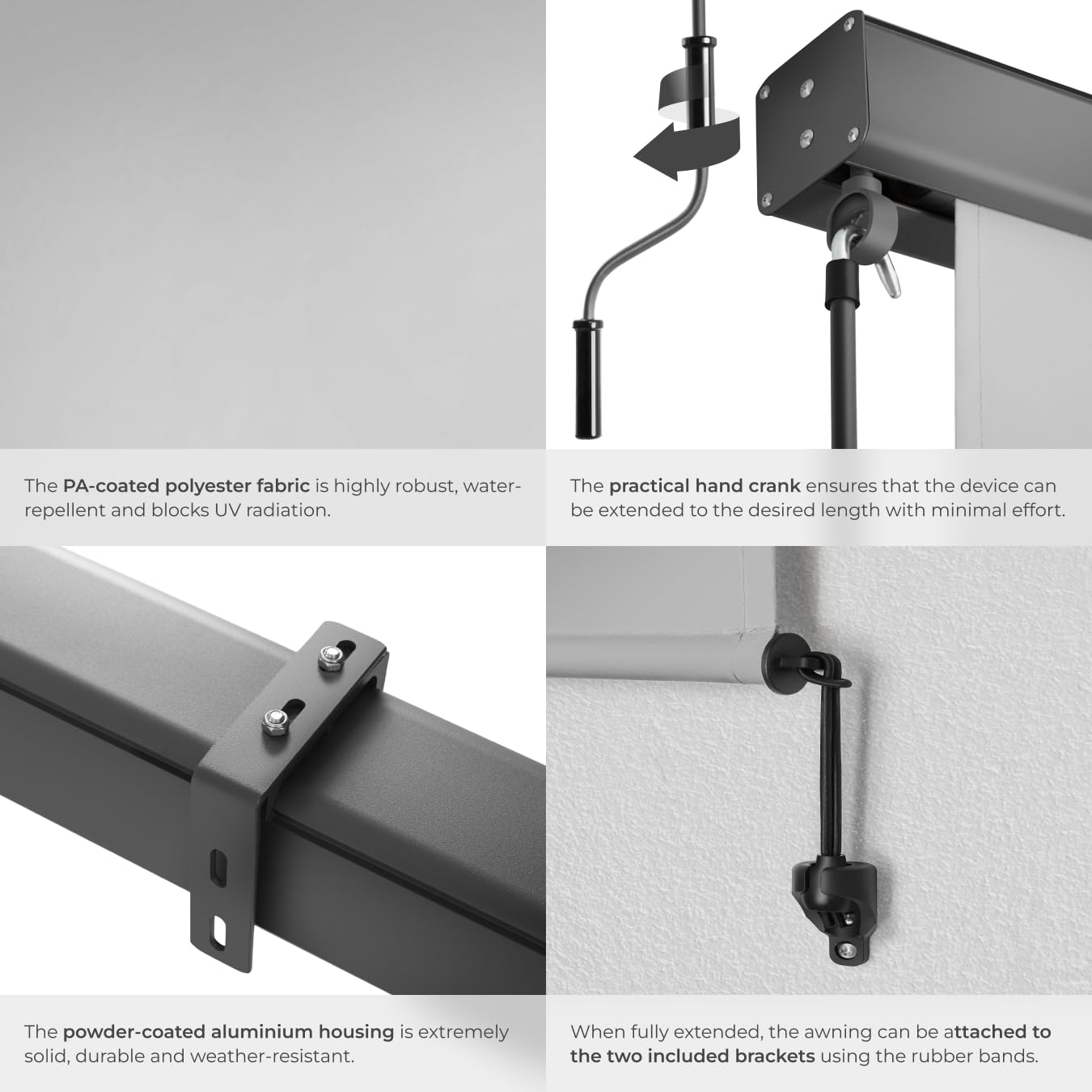 The PA-coated polyester fabric is highly robust, water-repellent and blocks UV radiation.

The practical hand crank ensures that the device can be extended to the desired length with minimal effort.

The powder-coated aluminium housing is extremely solid, durable and weather-resistant.

When fully extended, the awning can be attached to the two included brackets using the rubber bands.