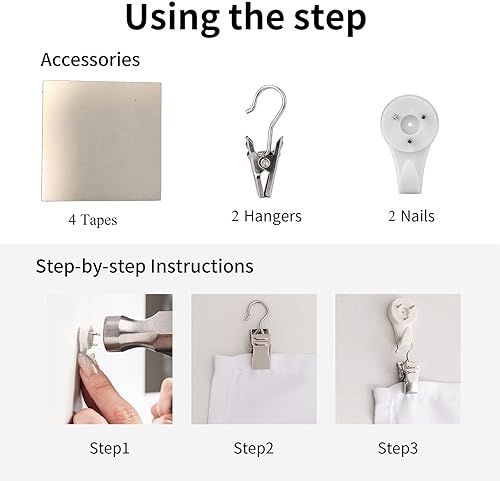 Using the step

Accessories

4 Tapes

2 Hangers

2 Nails

Step-by-step Instructions

Step1

Step2

Step3