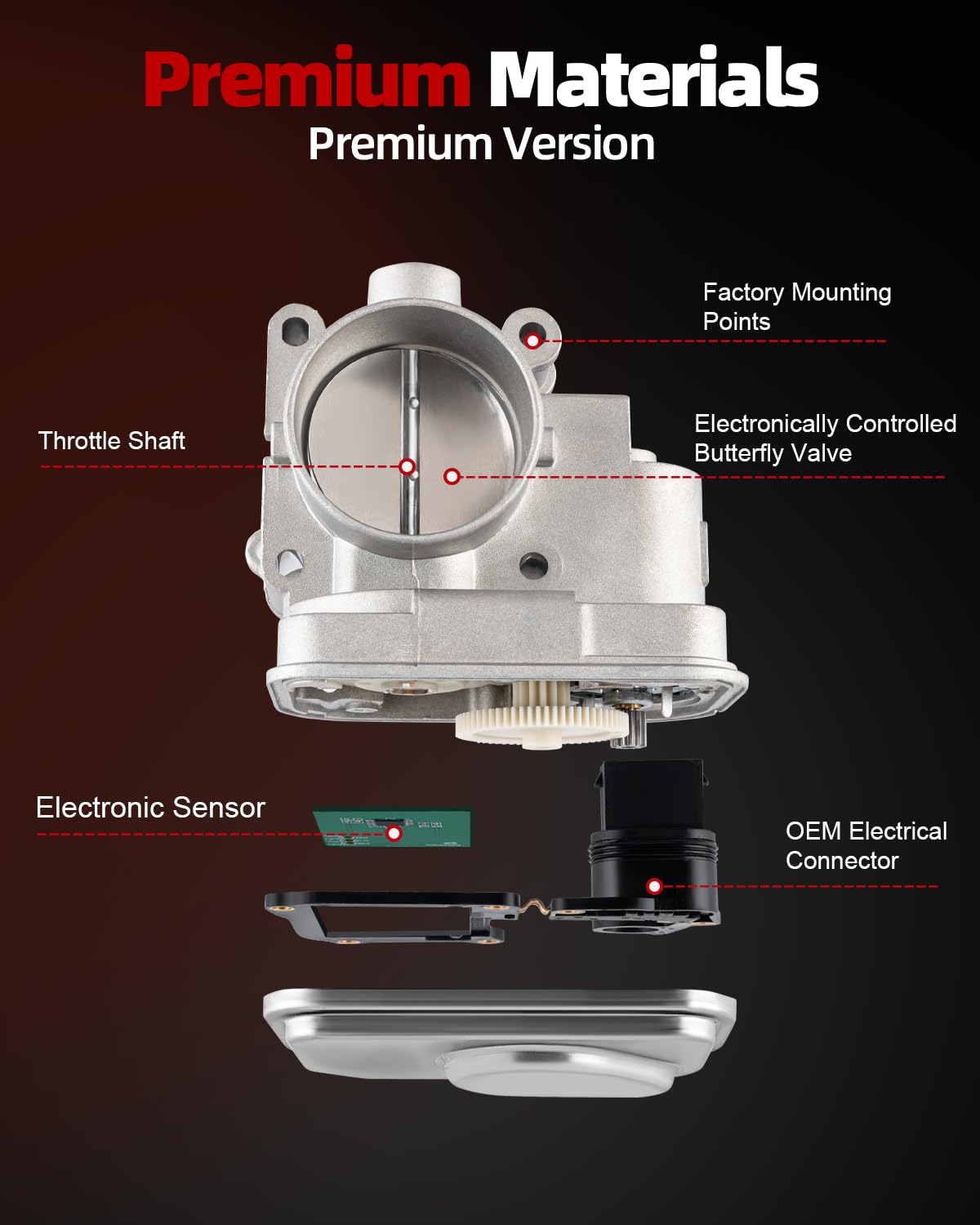 Premium Materials
Premium Version

Factory Mounting Points

Throttle Shaft

Electronically Controlled Butterfly Valve

Electronic Sensor

OEM Electrical Connector