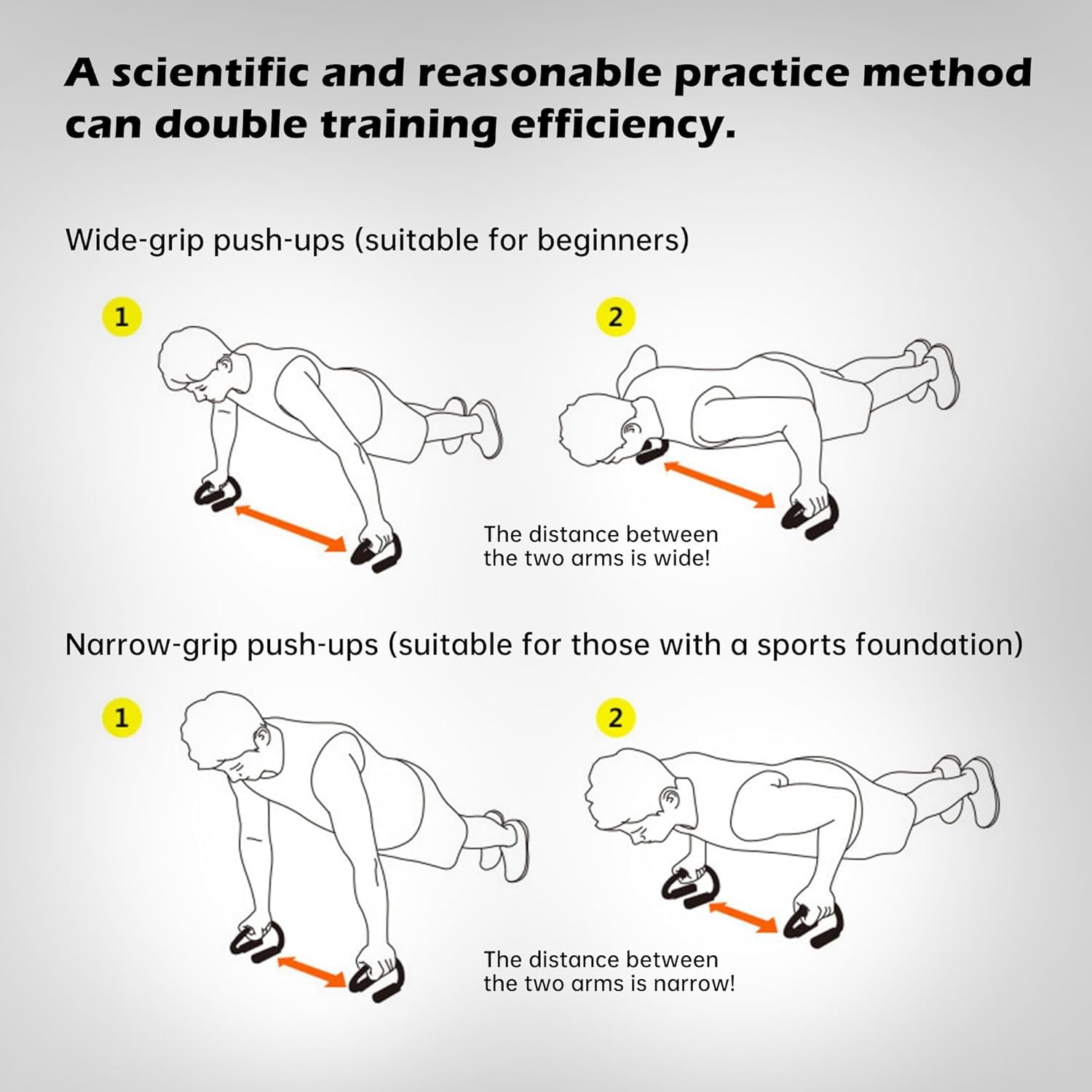 A scientific and reasonable practice method can double training efficiency.

Wide-grip push-ups (suitable for beginners)

1

2

The distance between the two arms is wide!

Narrow-grip push-ups (suitable for those with a sports foundation)

1

2

The distance between the two arms is narrow!