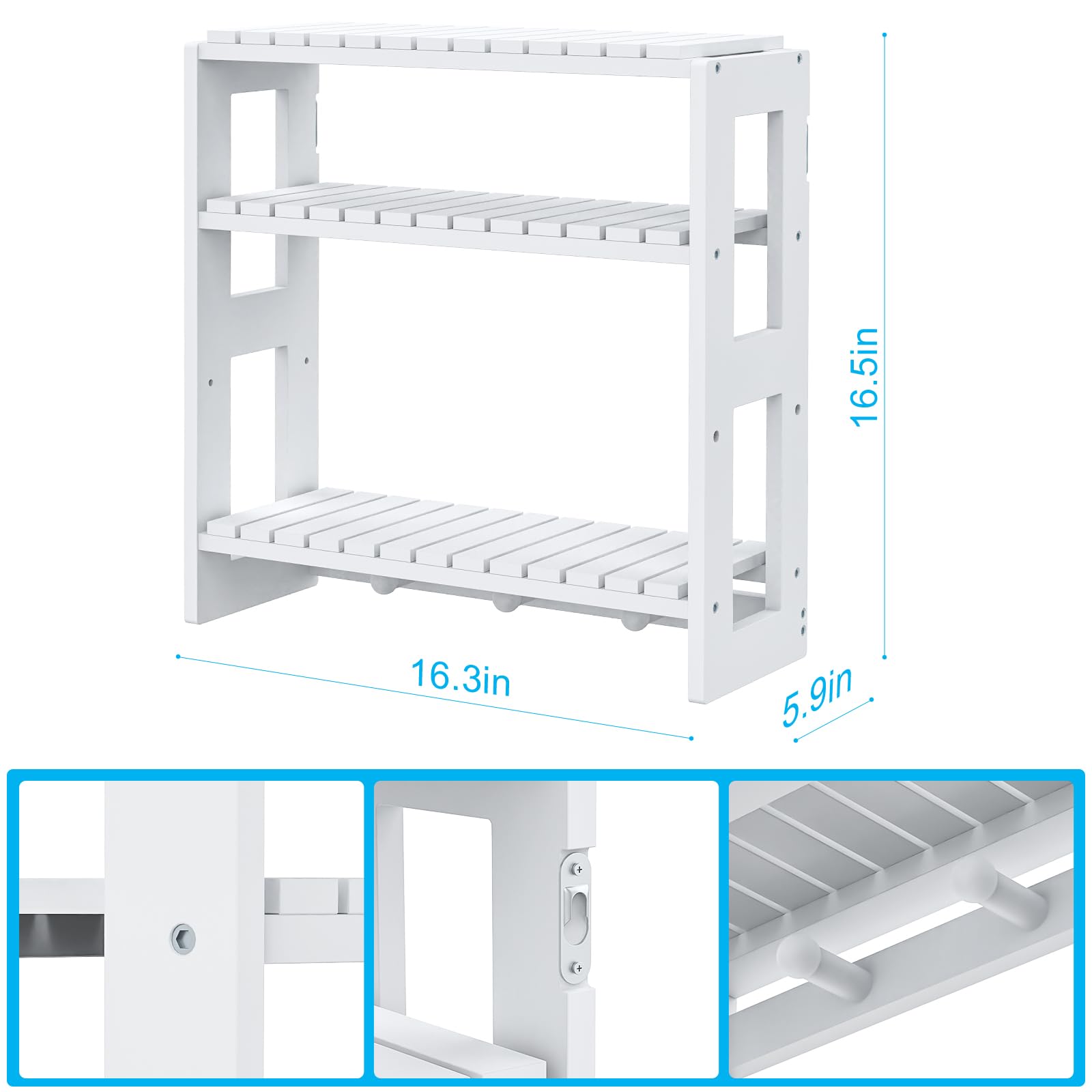 16.5in

16.3in

5.9in