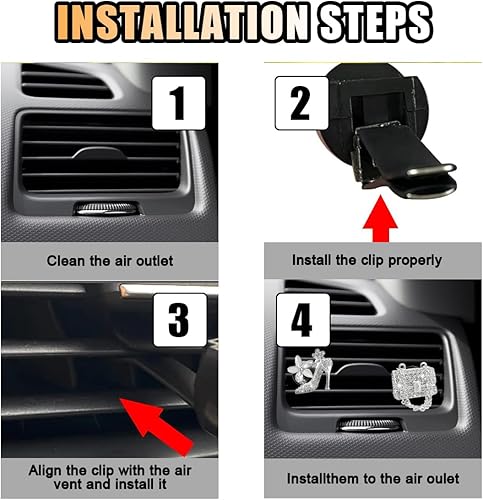 INSTALLATION STEPS

1

Clean the air outlet

2

Install the clip properly

3

Align the clip with the air vent and install it

4

Installthem to the air oulet