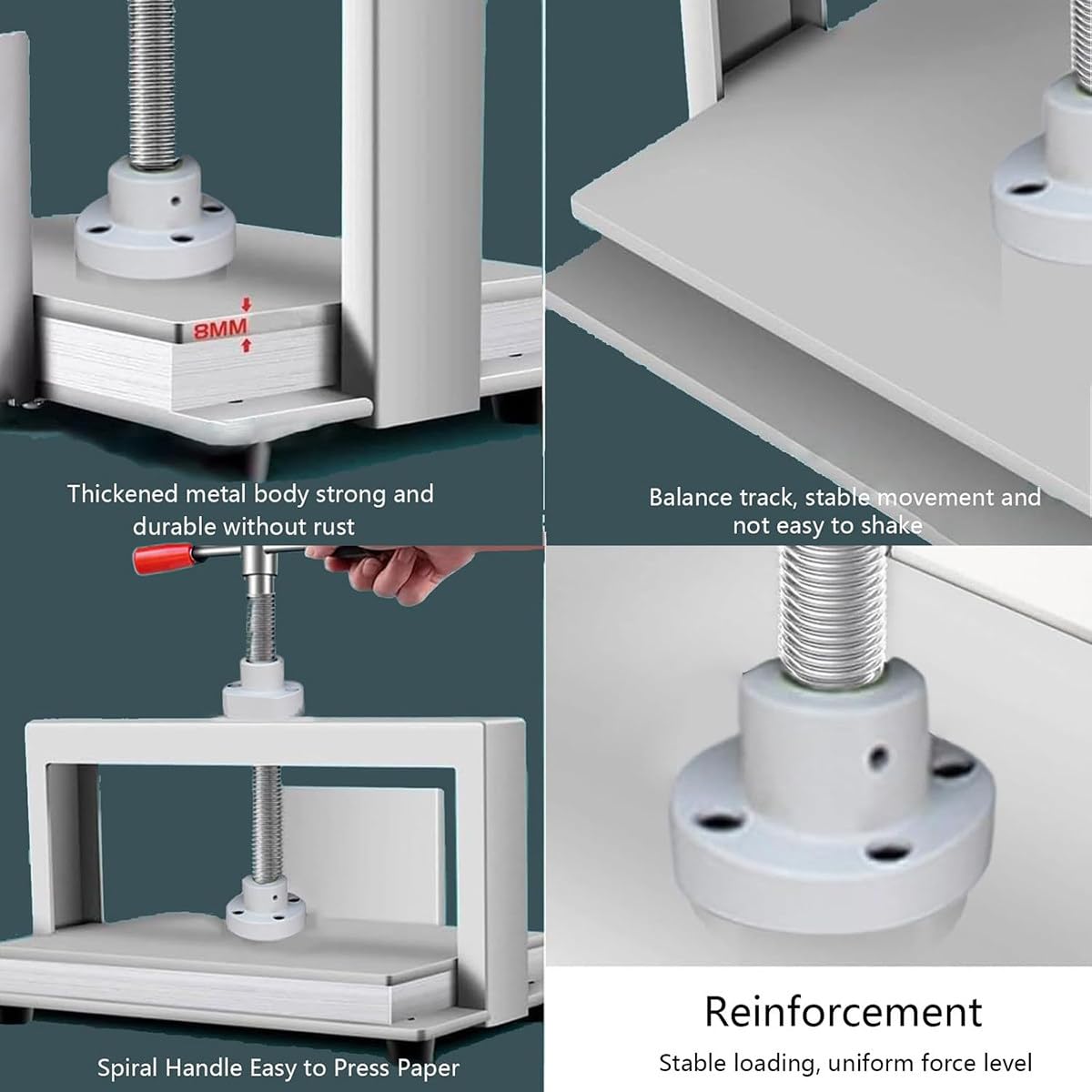 8MM

Thickened metal body strong and durable without rust

Balance track, stable movement and not easy to shake

Spiral Handle Easy to Press Paper

Reinforcement

Stable loading, uniform force level