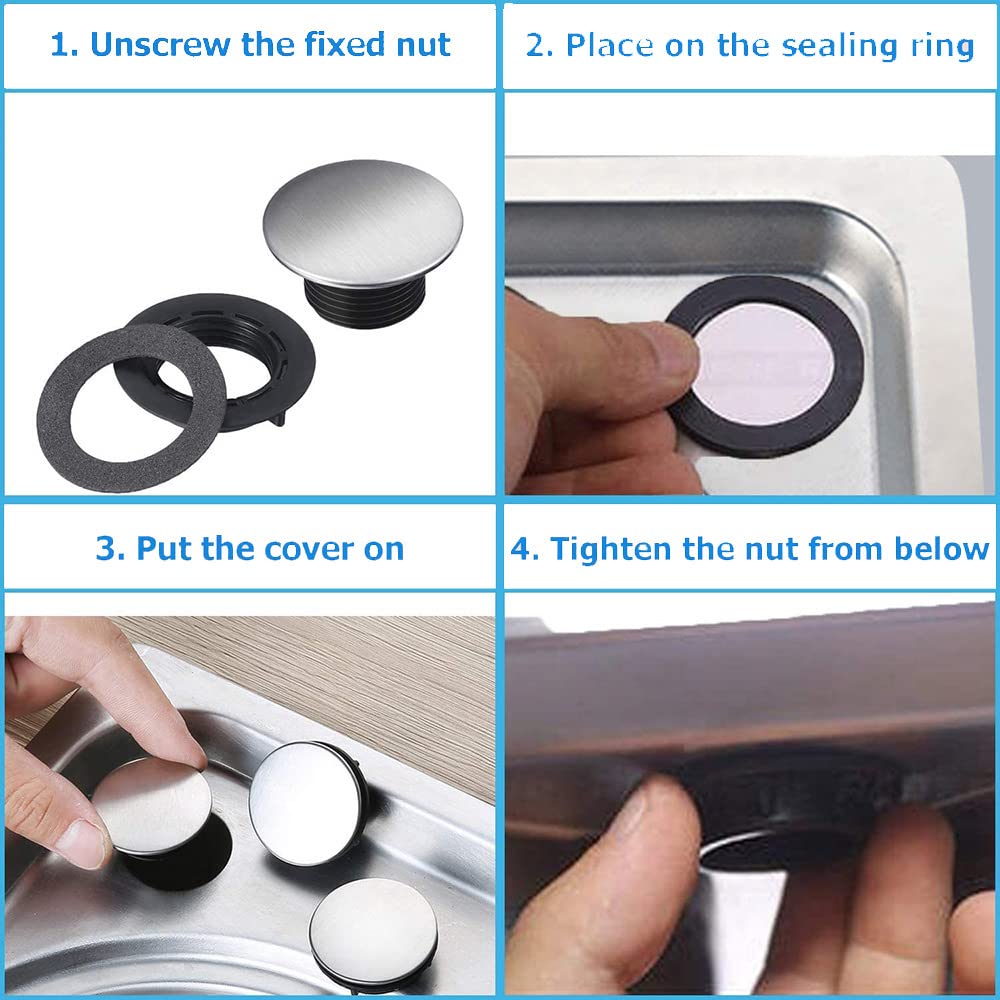 1. Unscrew the fixed nut

2. Place on the sealing ring

3. Put the cover on

4. Tighten the nut from below