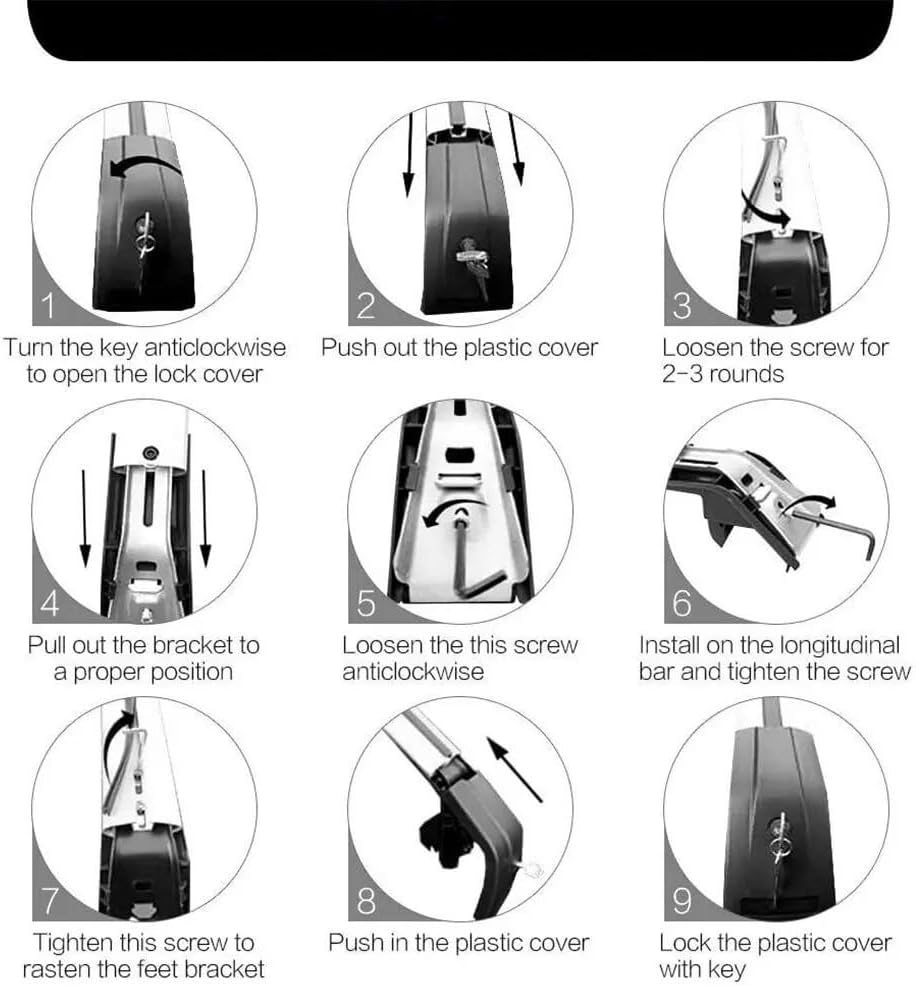 1
Turn the key anticlockwise to open the lock cover

2
Push out the plastic cover

3
Loosen the screw for 2-3 rounds

4
Pull out the bracket to a proper position

5
Loosen the this screw anticlockwise

6
Install on the longitudinal bar and tighten the screw

7
Tighten this screw to rasten the feet bracket

8
Push in the plastic cover

9
Lock the plastic cover with key