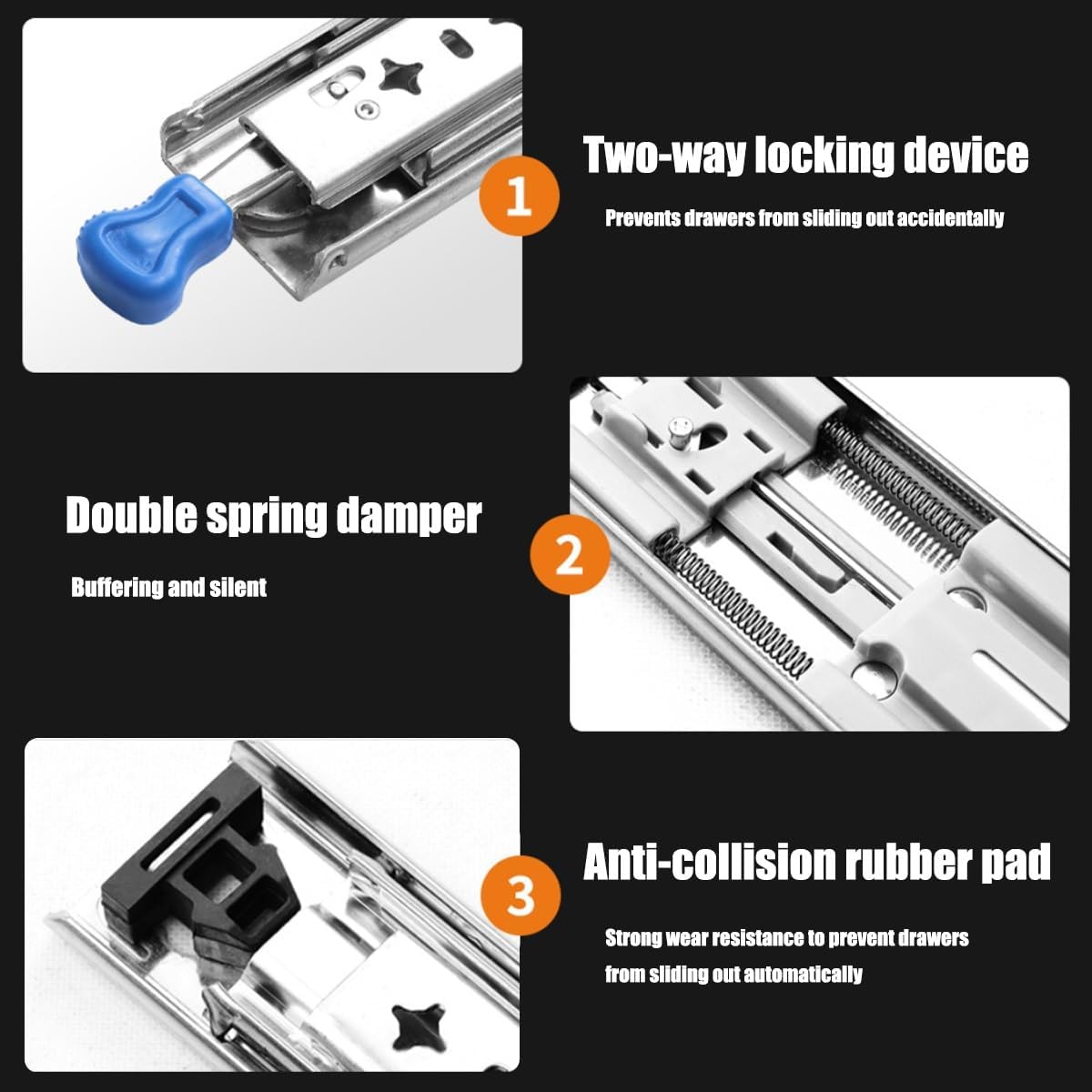 1

Two-way locking device

Prevents drawers from sliding out accidentally

Double spring damper

Buffering and silent

2

3

Anti-collision rubber pad

Strong wear resistance to prevent drawers from sliding out automatically