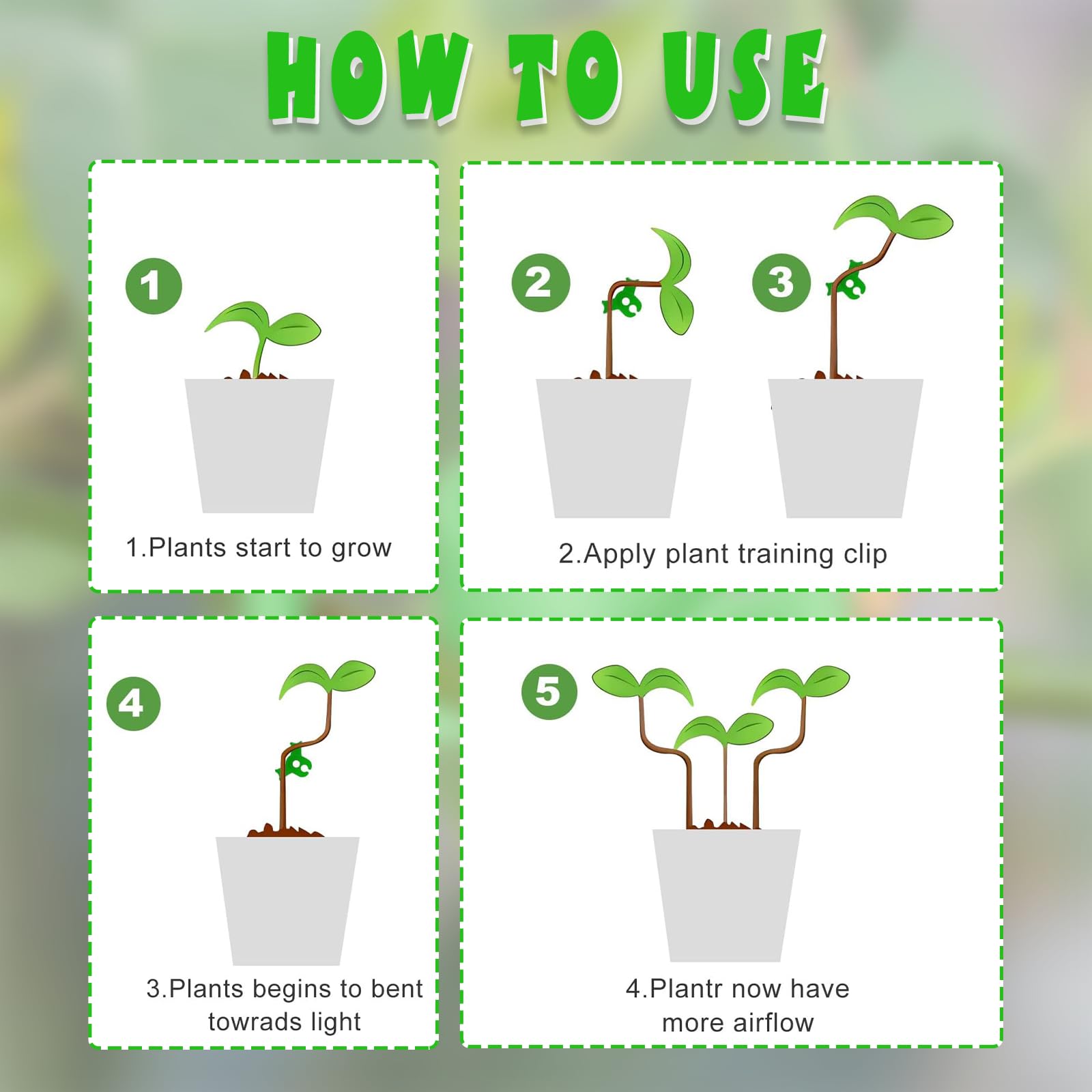 HOW TO USE

1

1.Plants start to grow

2

3

2.Apply plant training clip

4

3.Plants begins to bent towrads light

5

4.Plantr now have more airflow