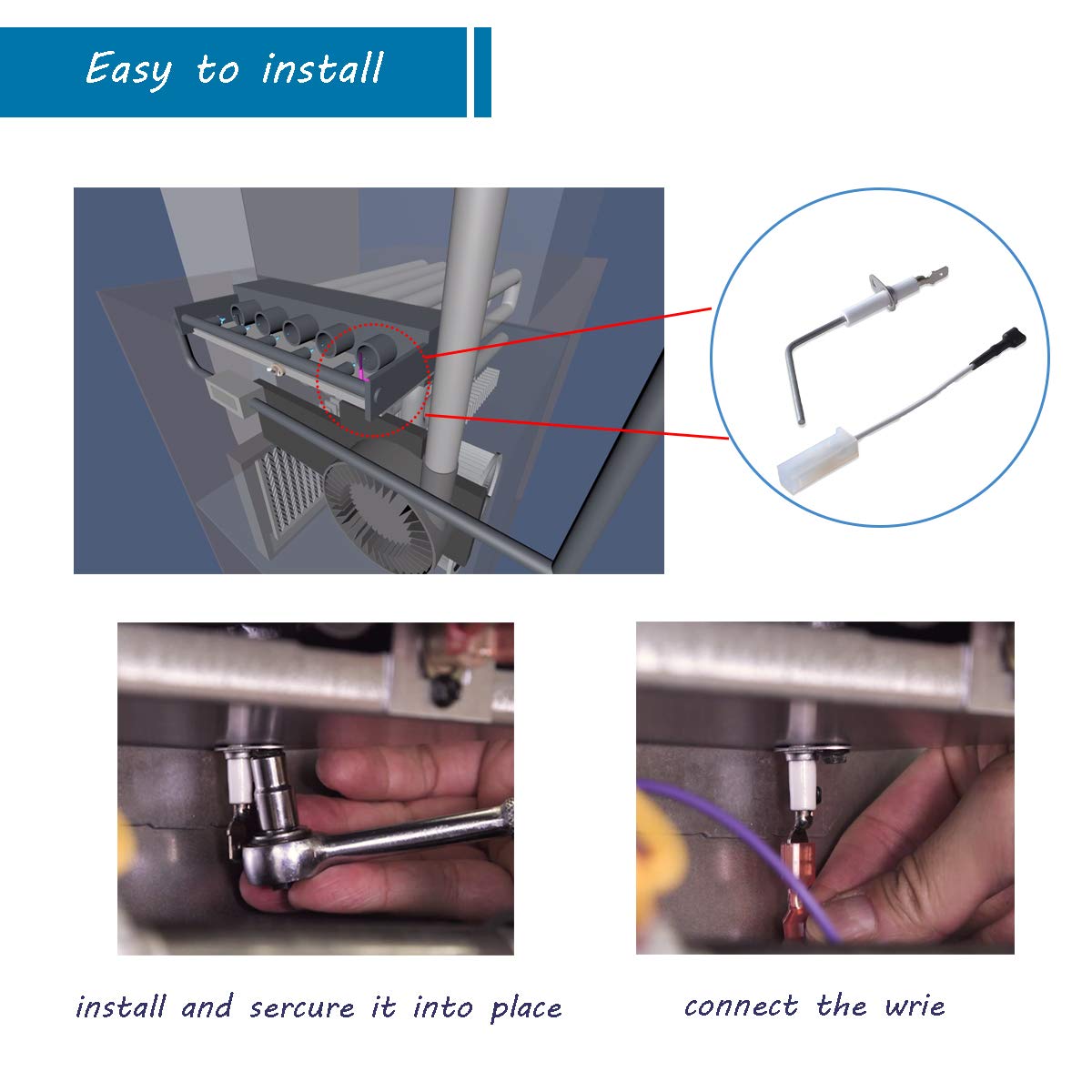 Easy to install

install and sercure it into place

connect the wrie