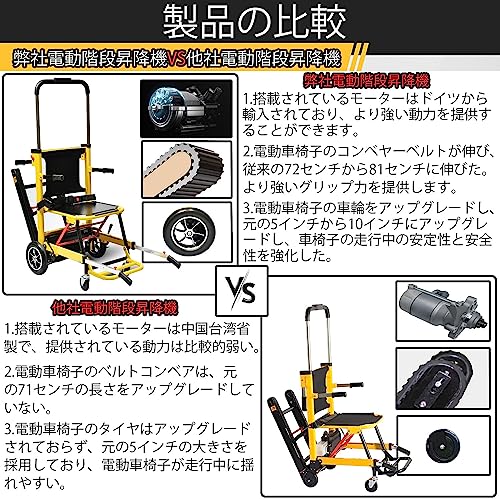 製品の比較

弊社電動階段昇降機VS他社電動階段昇降機

弊社電動階段昇降機

1.搭載されているモーターはドイツから輸入されており、より強い動力を提供することができます。

2.電動車椅子のコンベヤーベルトが伸び、従来の72センチから81センチに伸びた。より強いグリップ力を提供します。

3.電動車椅子の車輪をアップグレードし、元の5インチから10インチにアップグレードし、車椅子の走行中の安定性と安全性を強化した。

VS

他社電動階段昇降機

1.搭載されているモーターは中国台湾省製で、提供されている動力は比較的弱い。

2.電動車椅子のベルトコンベアは、元の71センチの長さをアップグレードしていない。

3.電動車椅子のタイヤはアップグレードされておらず、元の5インチの大きさを採用しており、電動車椅子が走行中に揺れやすい。