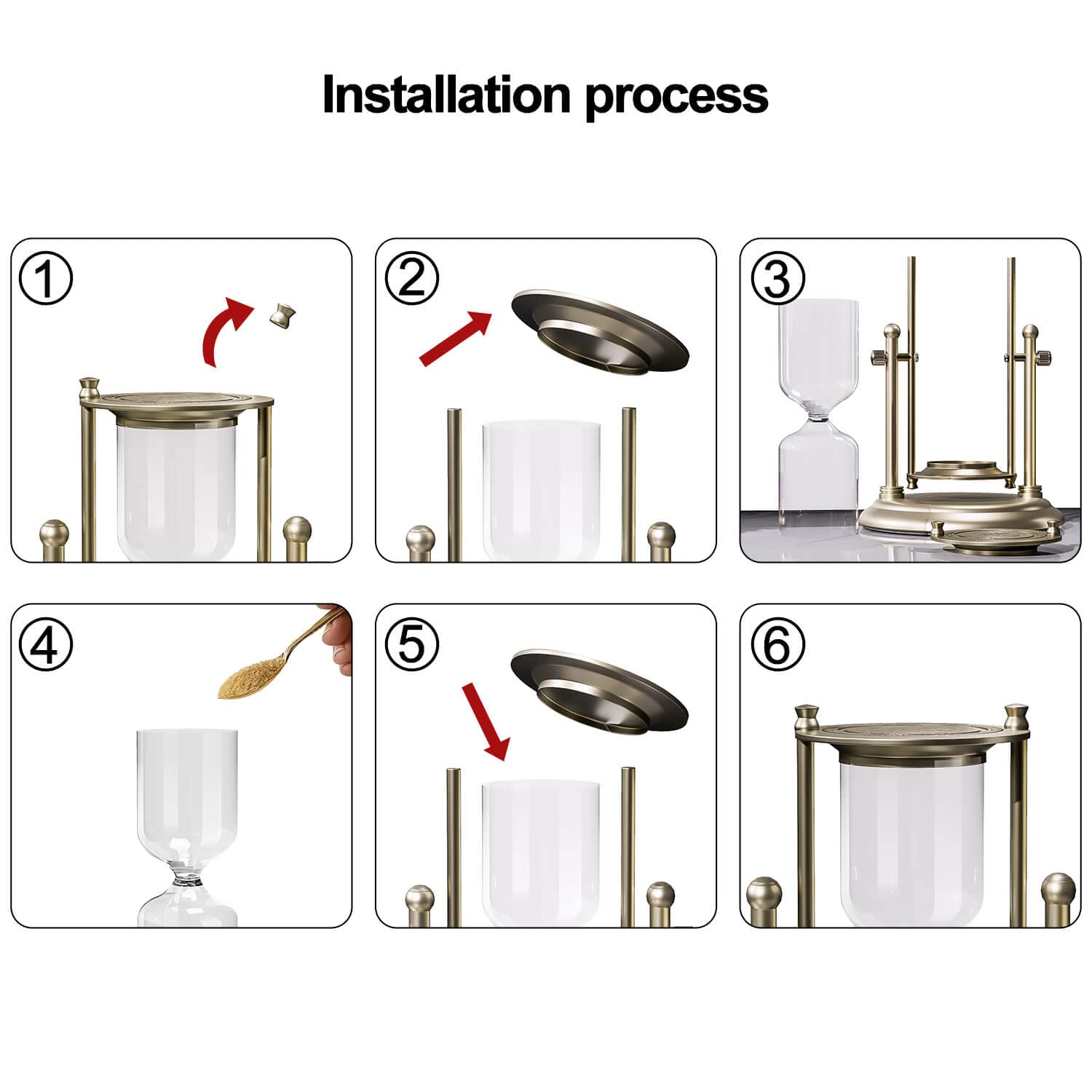 Installation process

①

②

③

④

⑤

⑥