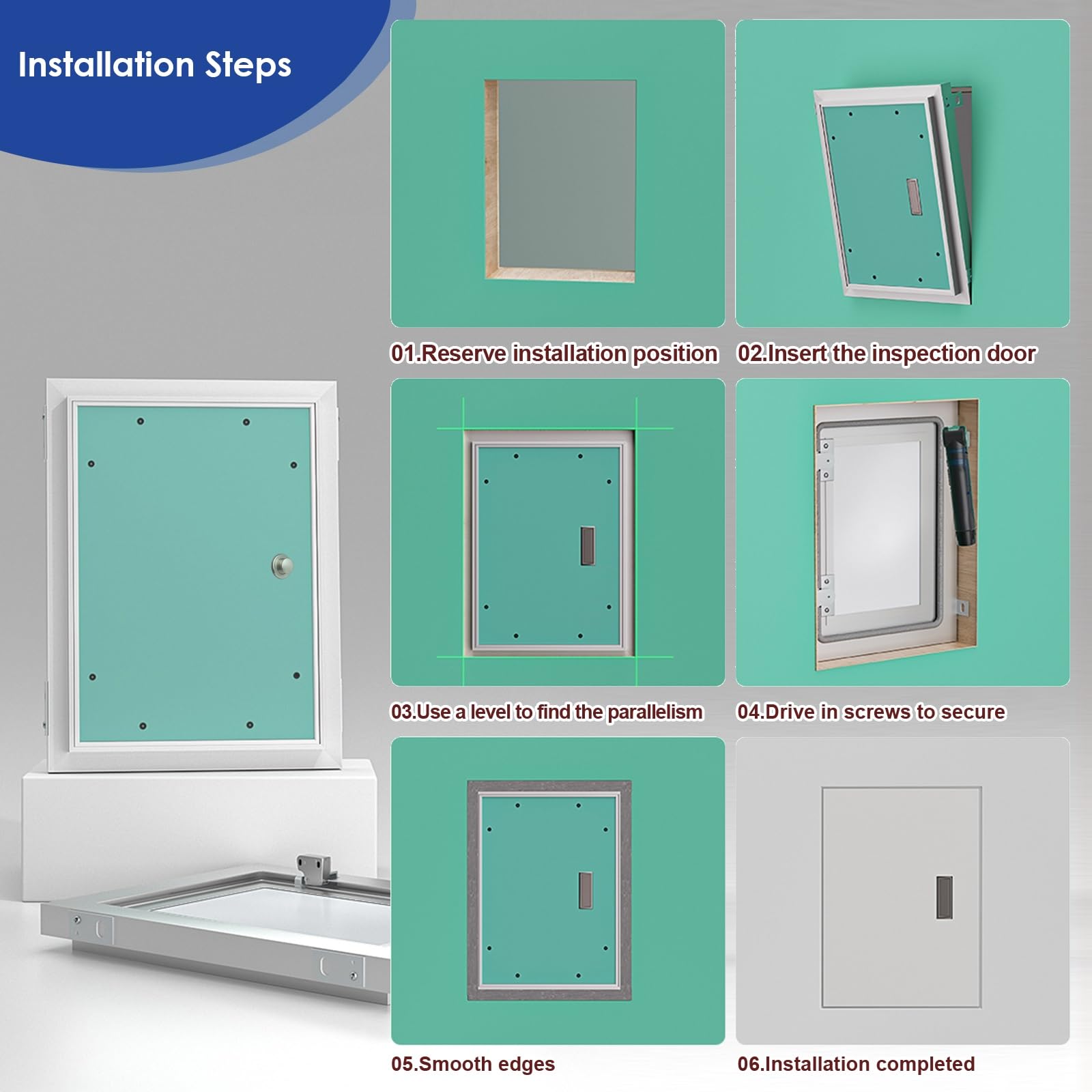 Installation Steps

01.Reserve installation position

02.Insert the inspection door

03.Use a level to find the parallelism

04.Drive in screws to secure

05.Smooth edges

06.Installation completed