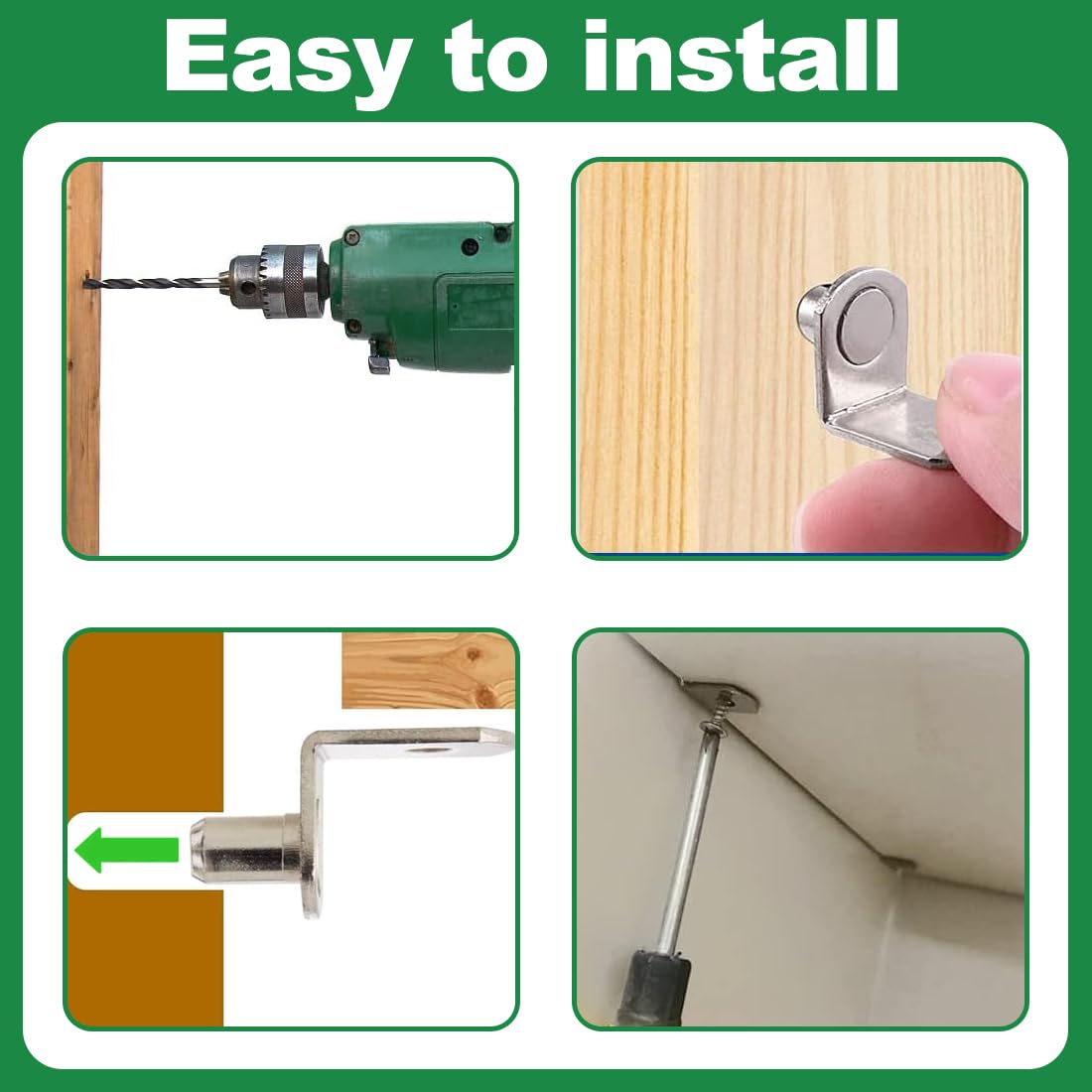 Easy to install