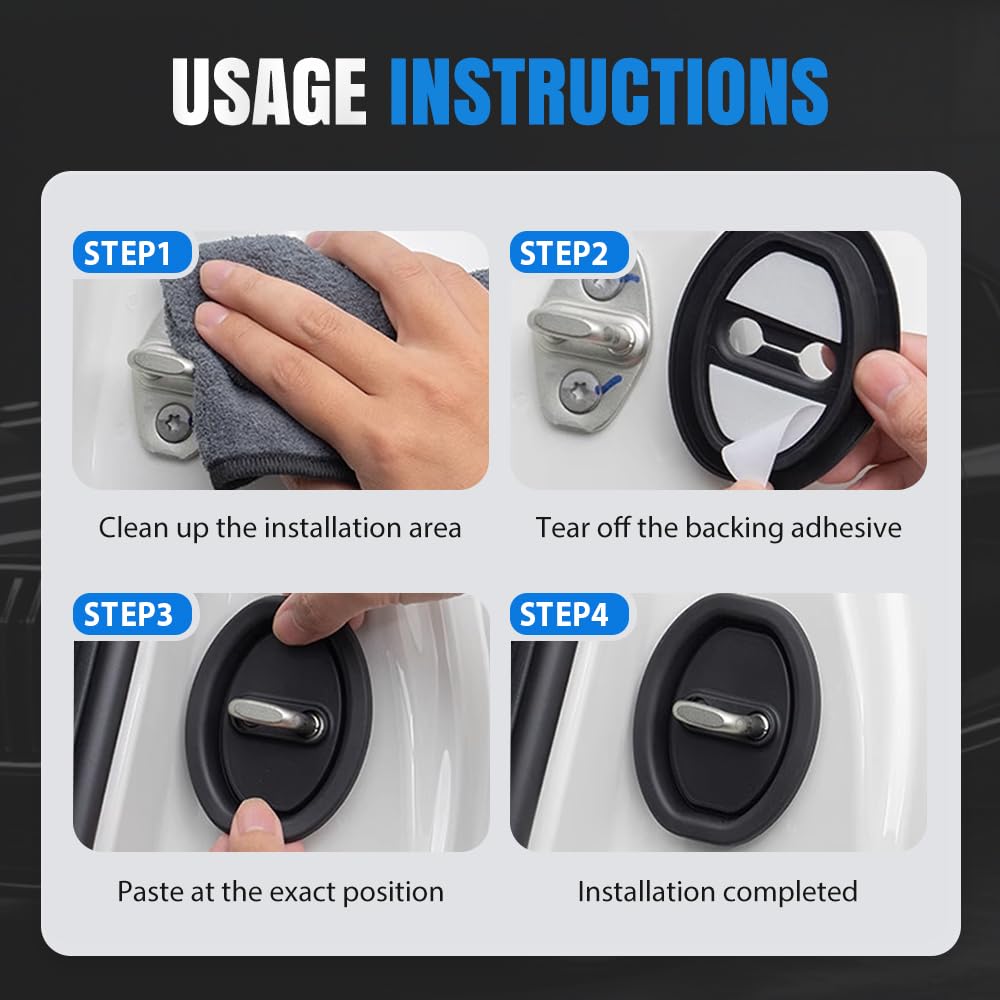 USAGE INSTRUCTIONS

STEP1

Clean up the installation area

STEP2

Tear off the backing adhesive

STEP3

Paste at the exact position

STEP4

Installation completed