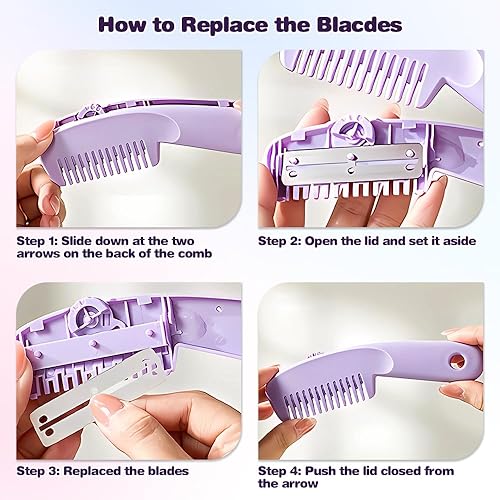 How to Replace the Blacdes

Step 1: Slide down at the two arrows on the back of the comb

Step 2: Open the lid and set it aside

Step 3: Replaced the blades

Step 4: Push the lid closed from the arrow