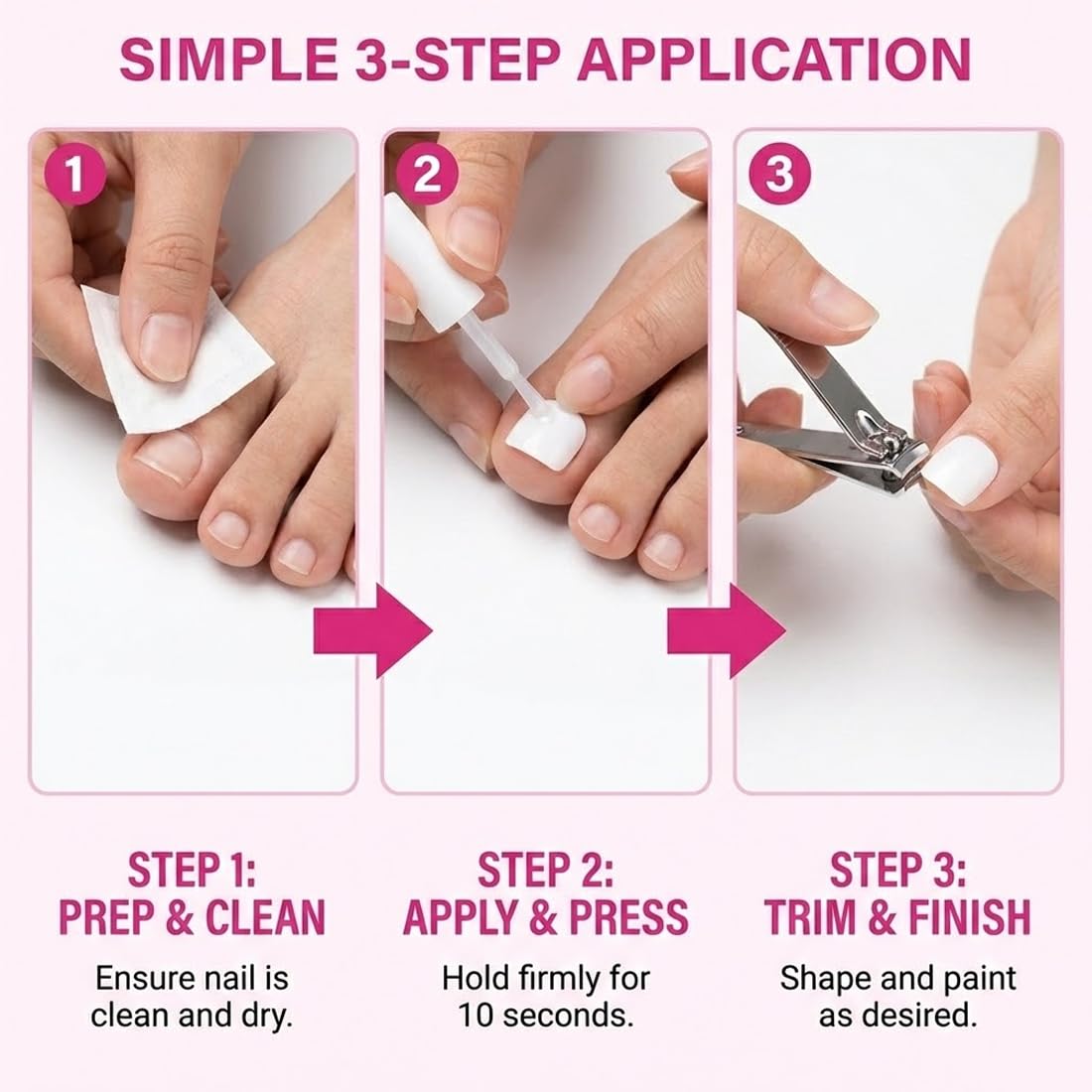 SIMPLE 3-STEP APPLICATION

1

2

3

STEP 1:
PREP & CLEAN
Ensure nail is clean and dry.

STEP 2:
APPLY & PRESS
Hold firmly for 10 seconds.

STEP 3:
TRIM & FINISH
Shape and paint as desired.