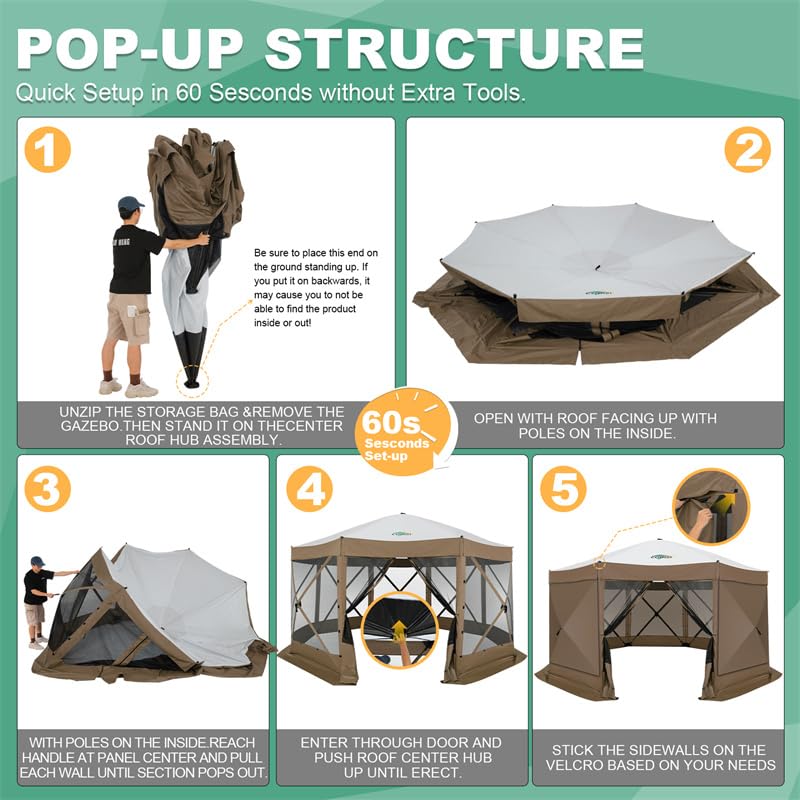 POP-UP STRUCTURE
Quick Setup in 60 Sesconds without Extra Tools.

1

Be sure to place this end on the ground standing up. If you put it on backwards, it may cause you to not be able to find the product inside or out!

UNZIP THE STORAGE BAG &REMOVE THE GAZEBO.THEN STAND IT ON THECENTER ROOF HUB ASSEMBLY.

2

OPEN WITH ROOF FACING UP WITH POLES ON THE INSIDE.

60s
Sesconds
Set-up

3

WITH POLES ON THE INSIDE.REACH HANDLE AT PANEL CENTER AND PULL EACH WALL UNTIL SECTION POPS OUT.

4

ENTER THROUGH DOOR AND PUSH ROOF CENTER HUB UP UNTIL ERECT.

5

STICK THE SIDEWALLS ON THE VELCRO BASED ON YOUR NEEDS