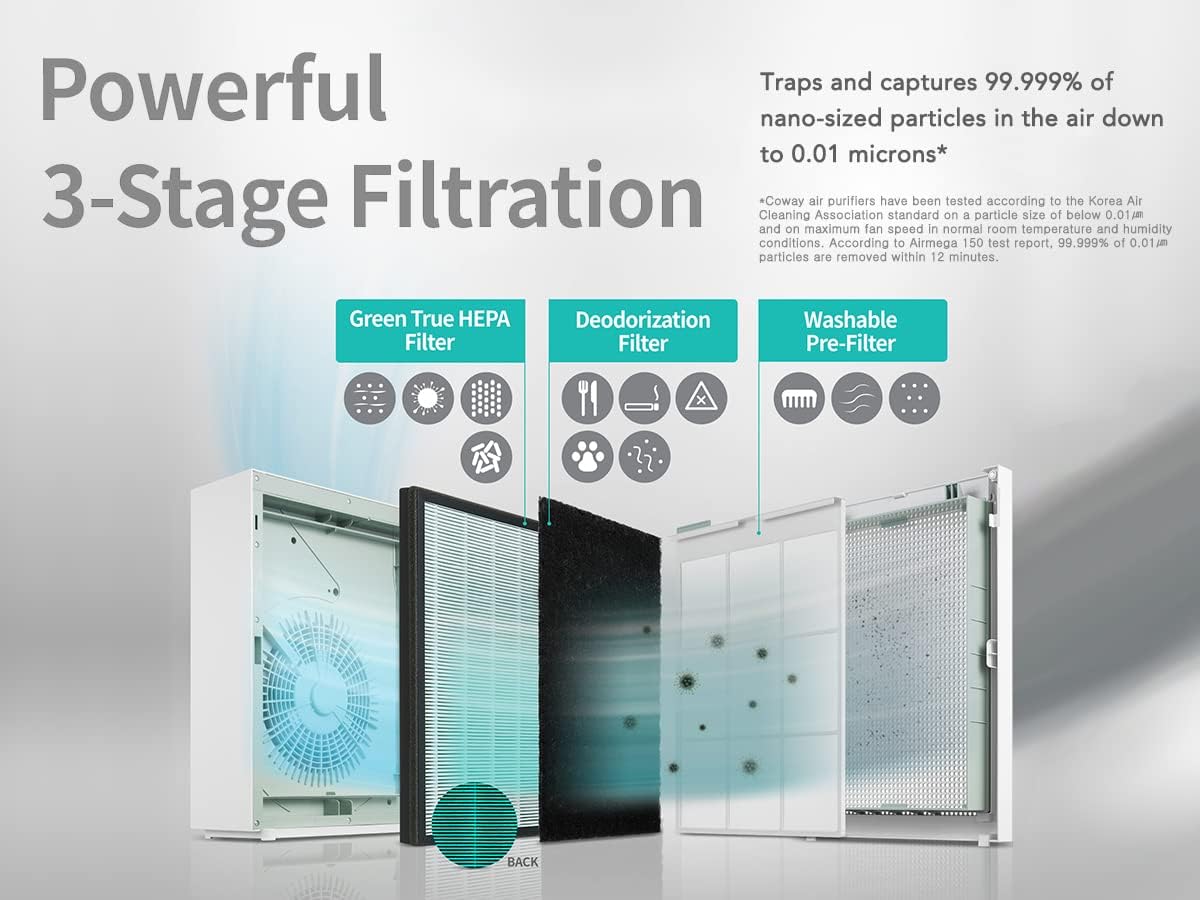 Powerful
3-Stage Filtration

Traps and captures 99.999% of nano-sized particles in the air down to 0.01 microns*

*Coway air purifiers have been tested according to the Korea Air Cleaning Association standard on a particle size of below 0.01㎛ and on maximum fan speed in normal room temperature and humidity conditions. According to Airmega 150 test report, 99.999% of 0.01㎛ particles are removed within 12 minutes.

Green True HEPA Filter

Deodorization Filter

Washable Pre-Filter

BACK