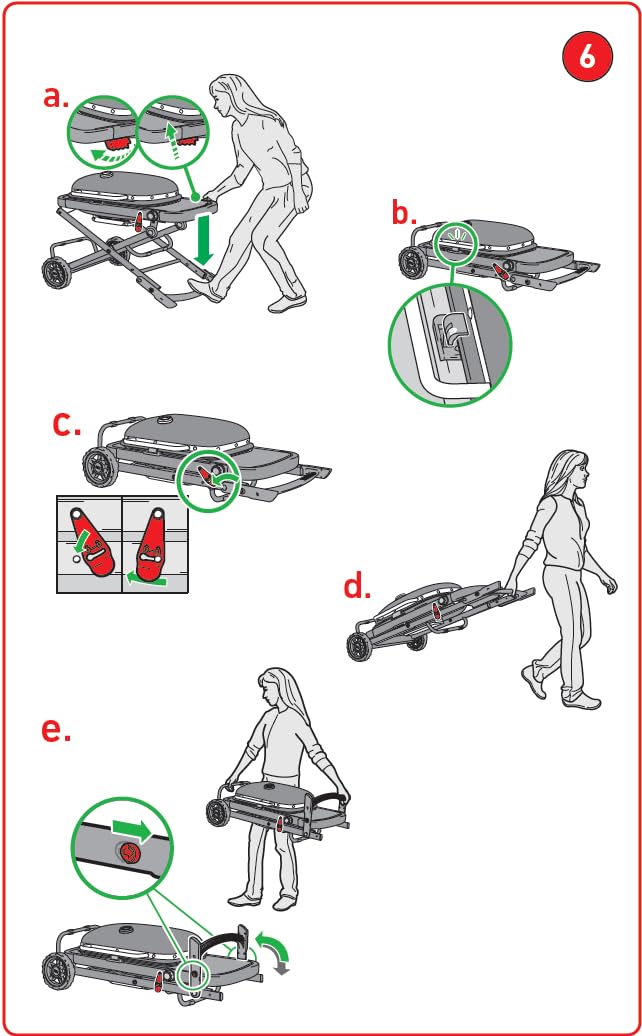 6

a.

b.

c.

d.

e.