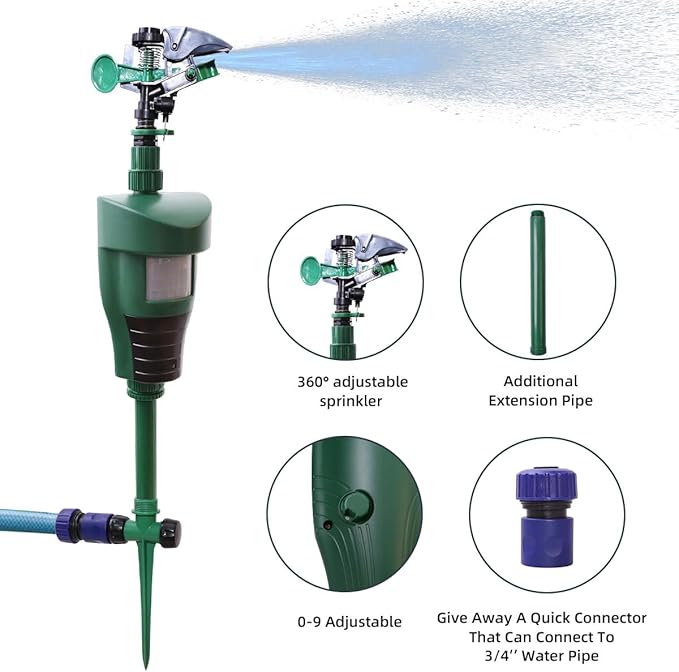 360° adjustable sprinkler

Additional Extension Pipe

0-9 Adjustable

Give Away A Quick Connector That Can Connect To 3/4'' Water Pipe