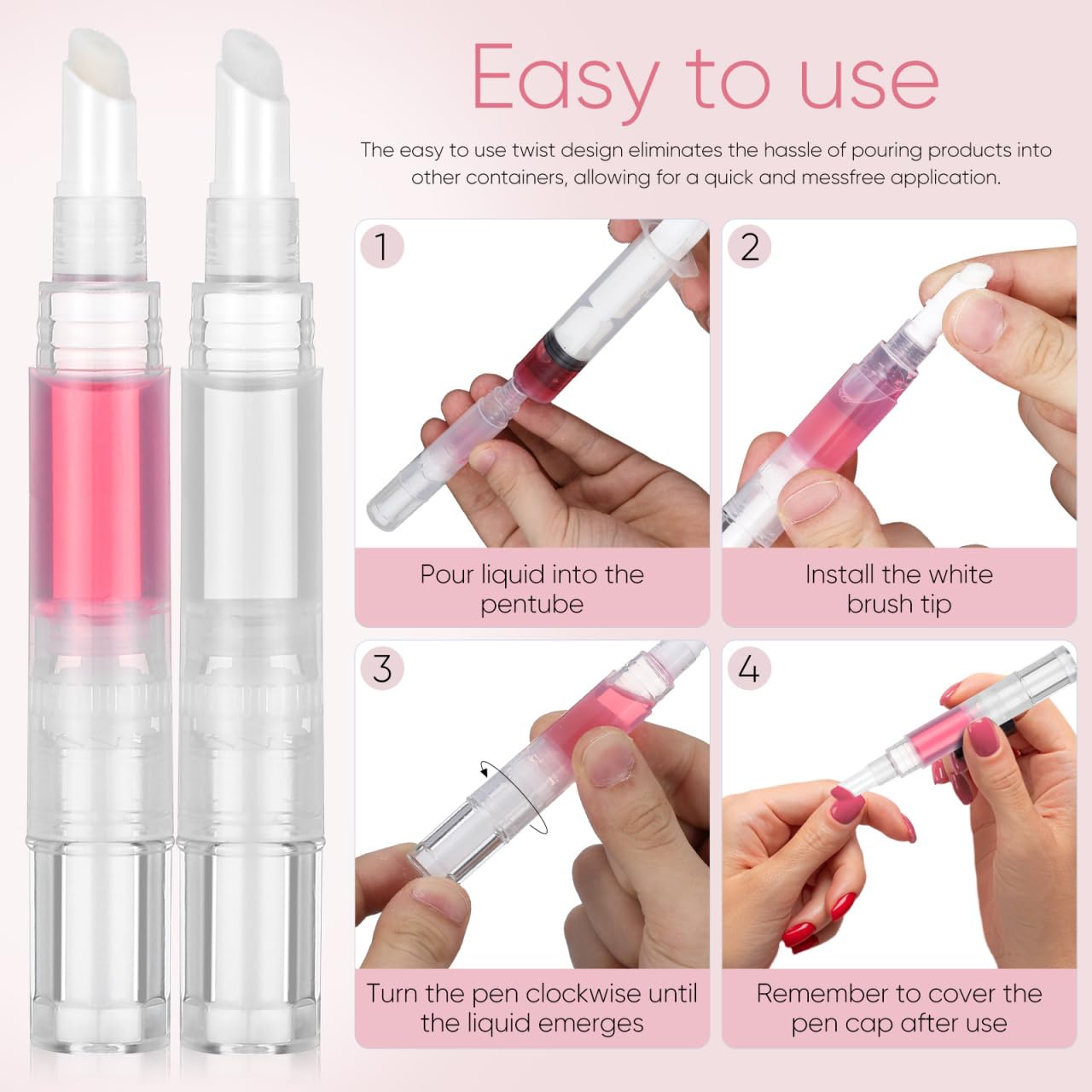 Easy to use

The easy to use twist design eliminates the hassle of pouring products into other containers, allowing for a quick and messfree application.

1

Pour liquid into the pentube

2

Install the white brush tip

3

Turn the pen clockwise until the liquid emerges

4

Remember to cover the pen cap after use