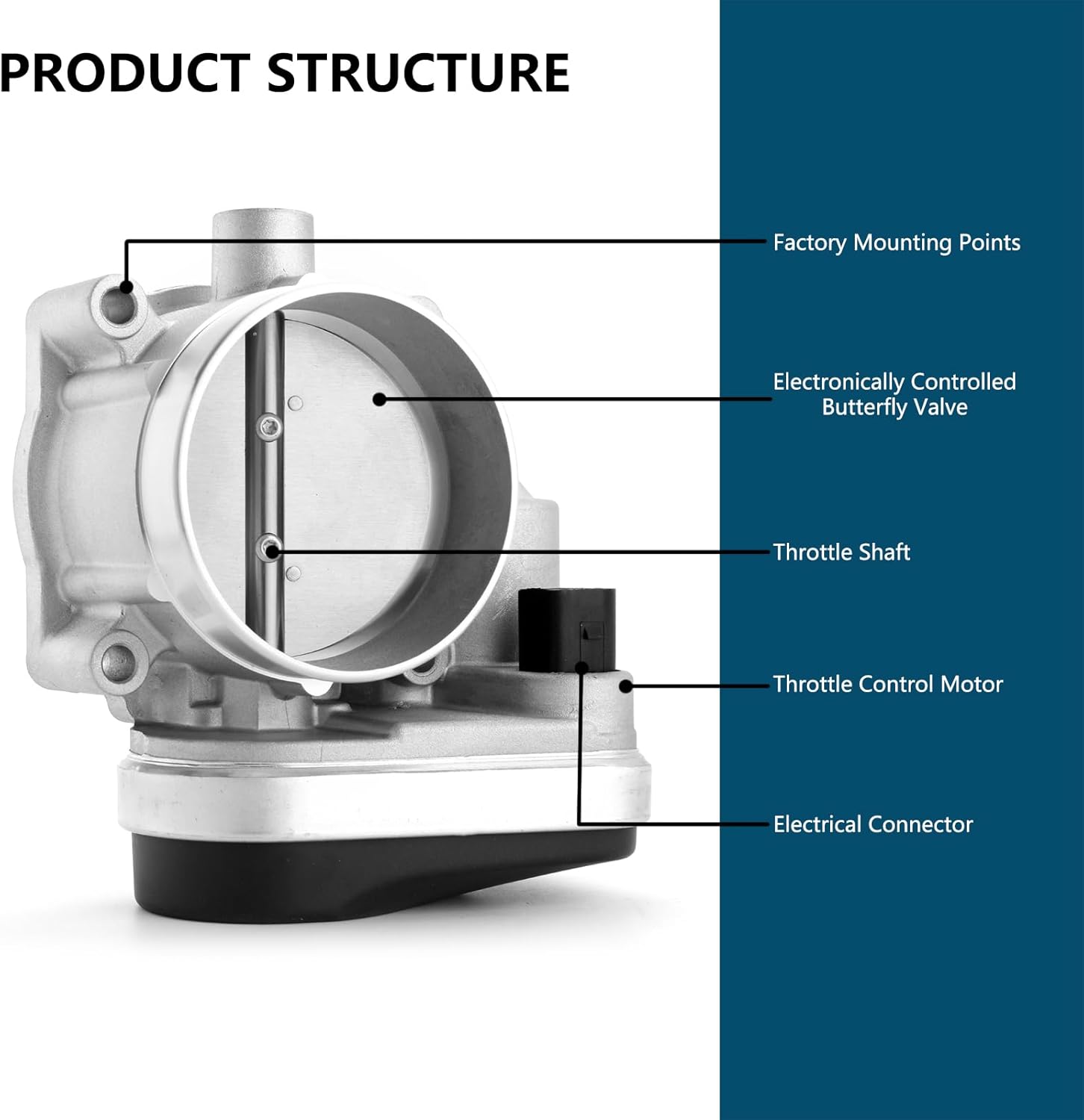 PRODUCT STRUCTURE

Factory Mounting Points

Electronically Controlled Butterfly Valve

Throttle Shaft

Throttle Control Motor

Electrical Connector